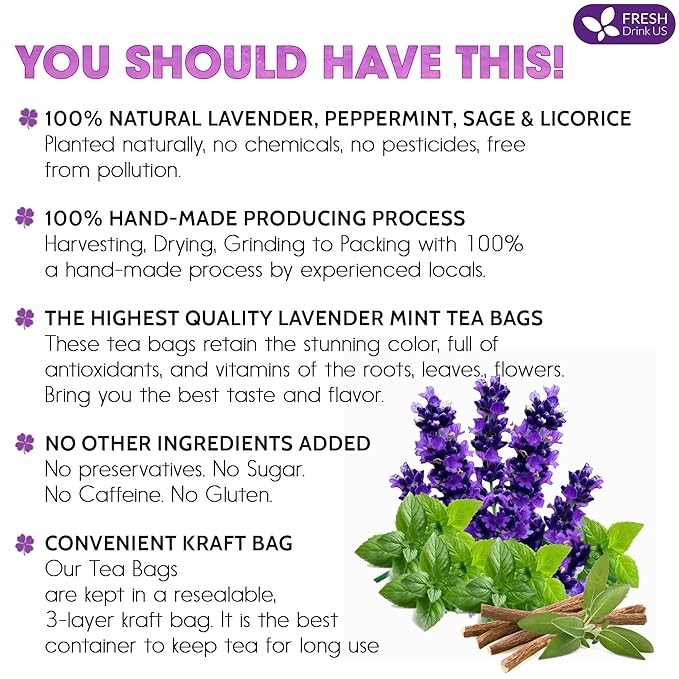 FRESH
Drink US

YOU SHOULD HAVE THIS!

100% NATURAL LAVENDER, PEPPERMINT, SAGE & LICORICE
Planted naturally, no chemicals, no pesticides, free from pollution.

100% HAND-MADE PRODUCING PROCESS
Harvesting, Drying, Grinding to Packing with 100% a hand-made process by experienced locals.

THE HIGHEST QUALITY LAVENDER MINT TEA BAGS
These tea bags retain the stunning color, full of antioxidants, and vitamins of the roots, leaves., flowers. Bring you the best taste and flavor.

NO OTHER INGREDIENTS ADDED
No preservatives. No Sugar. No Caffeine. No Gluten.

CONVENIENT KRAFT BAG
Our Tea Bags are kept in a resealable, 3-layer kraft bag. It is the best container to keep tea for long use