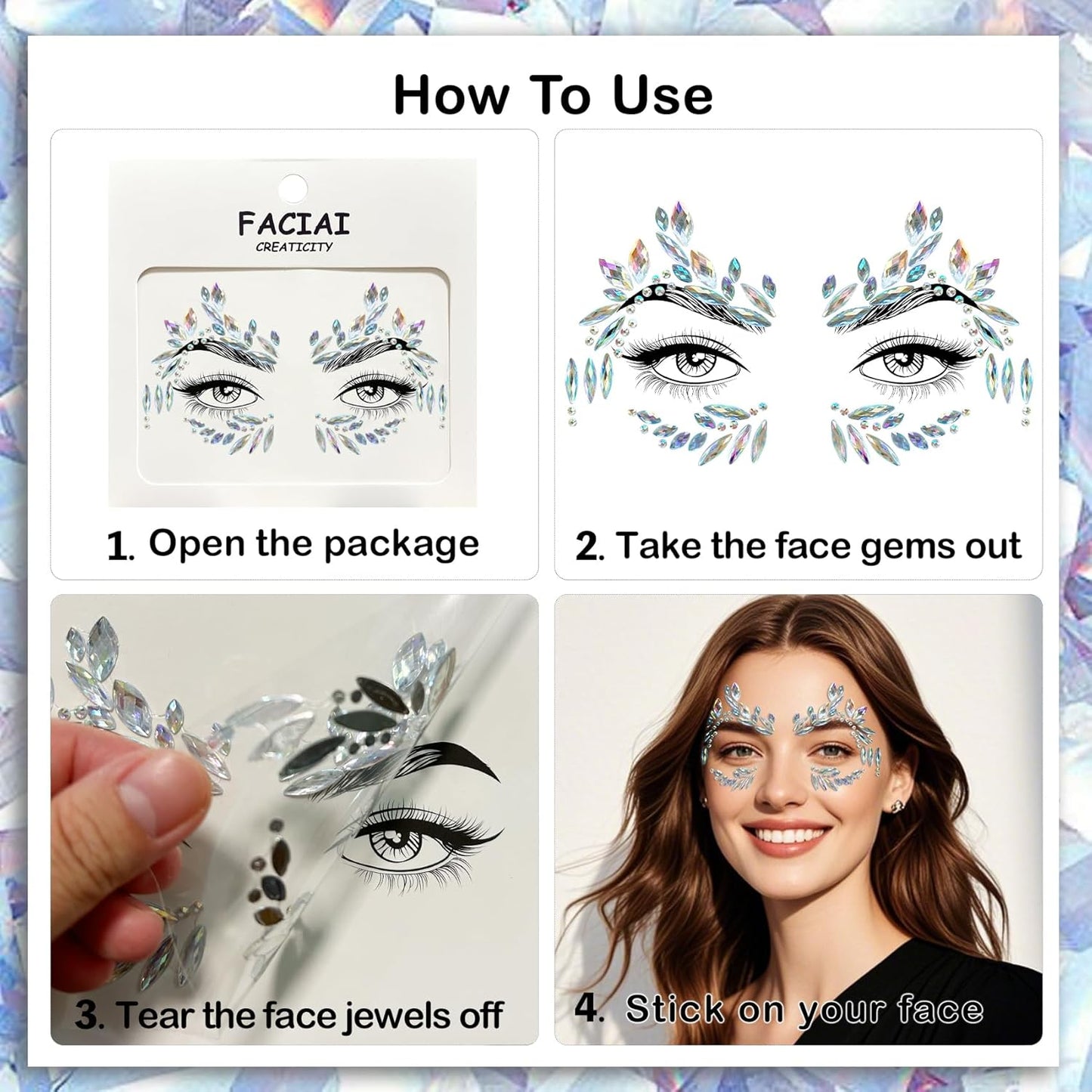 How To Use

FACIAI
CREATICITY

1. Open the package

2. Take the face gems out

3. Tear the face jewels off

4. Stick on your face