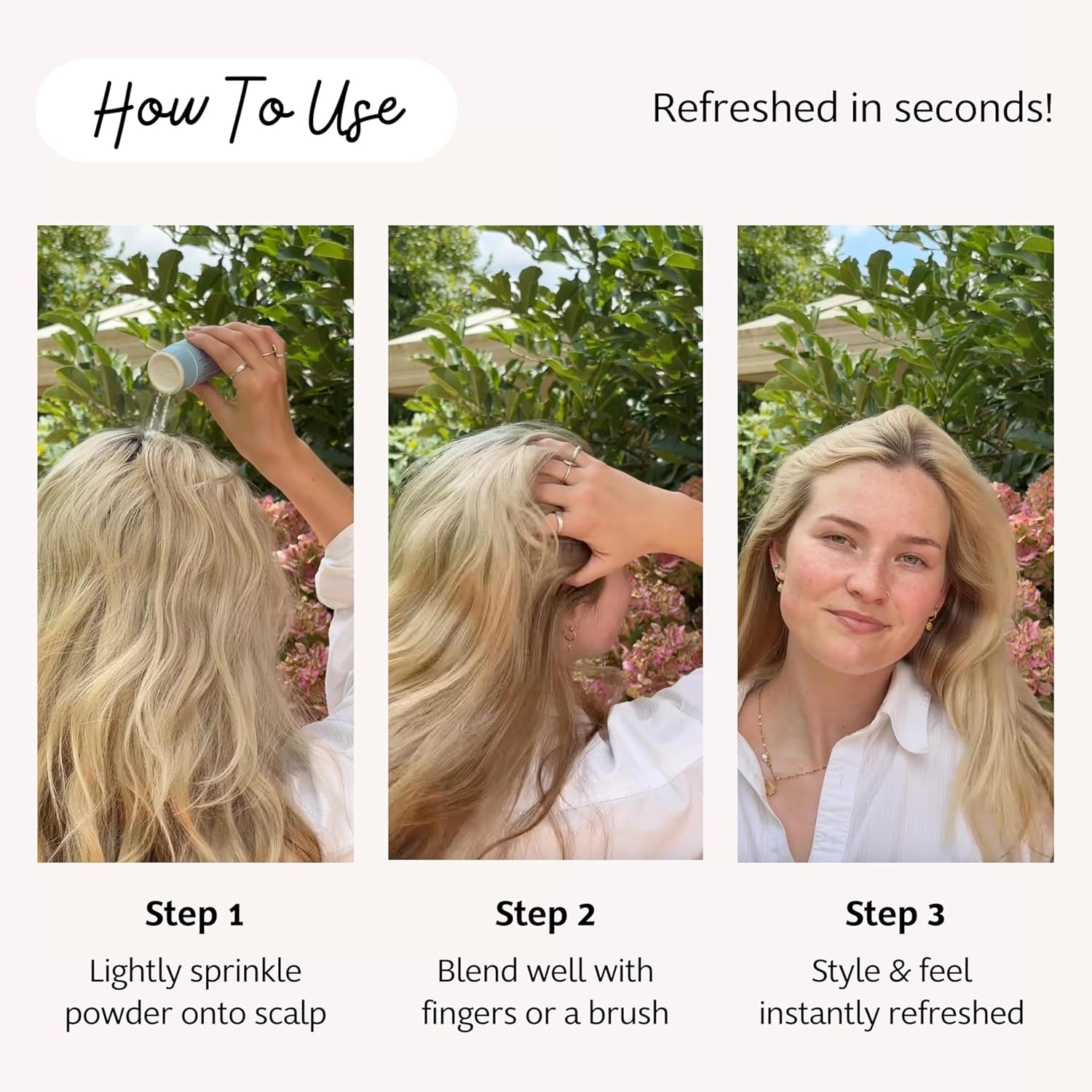 How To Use

Refreshed in seconds!

Step 1
Lightly sprinkle powder onto scalp

Step 2
Blend well with fingers or a brush

Step 3
Style & feel instantly refreshed