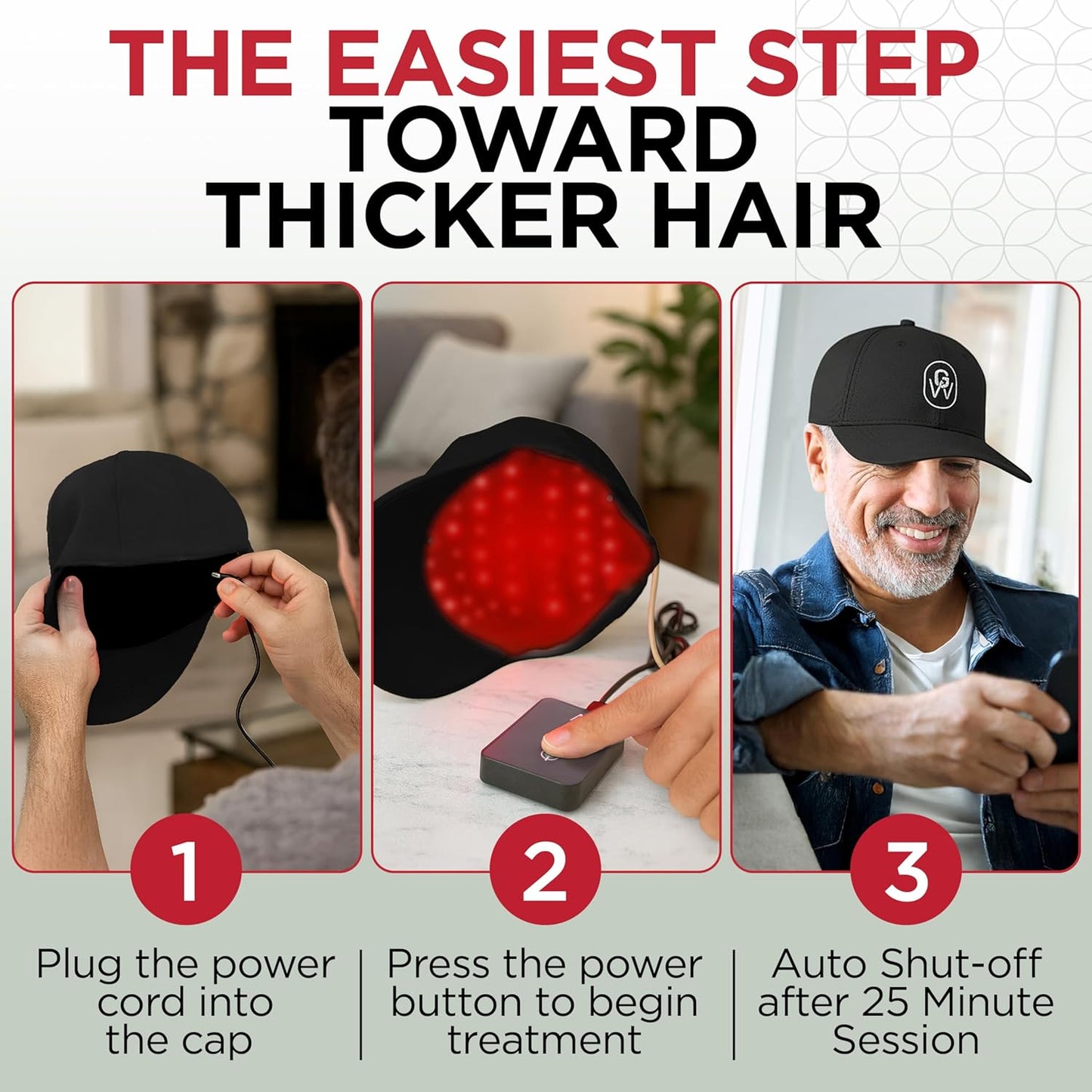 THE EASIEST STEP
TOWARD
THICKER HAIR

GW

1

Plug the power cord into the cap

2

Press the power button to begin treatment

3

Auto Shut-off after 25 Minute Session