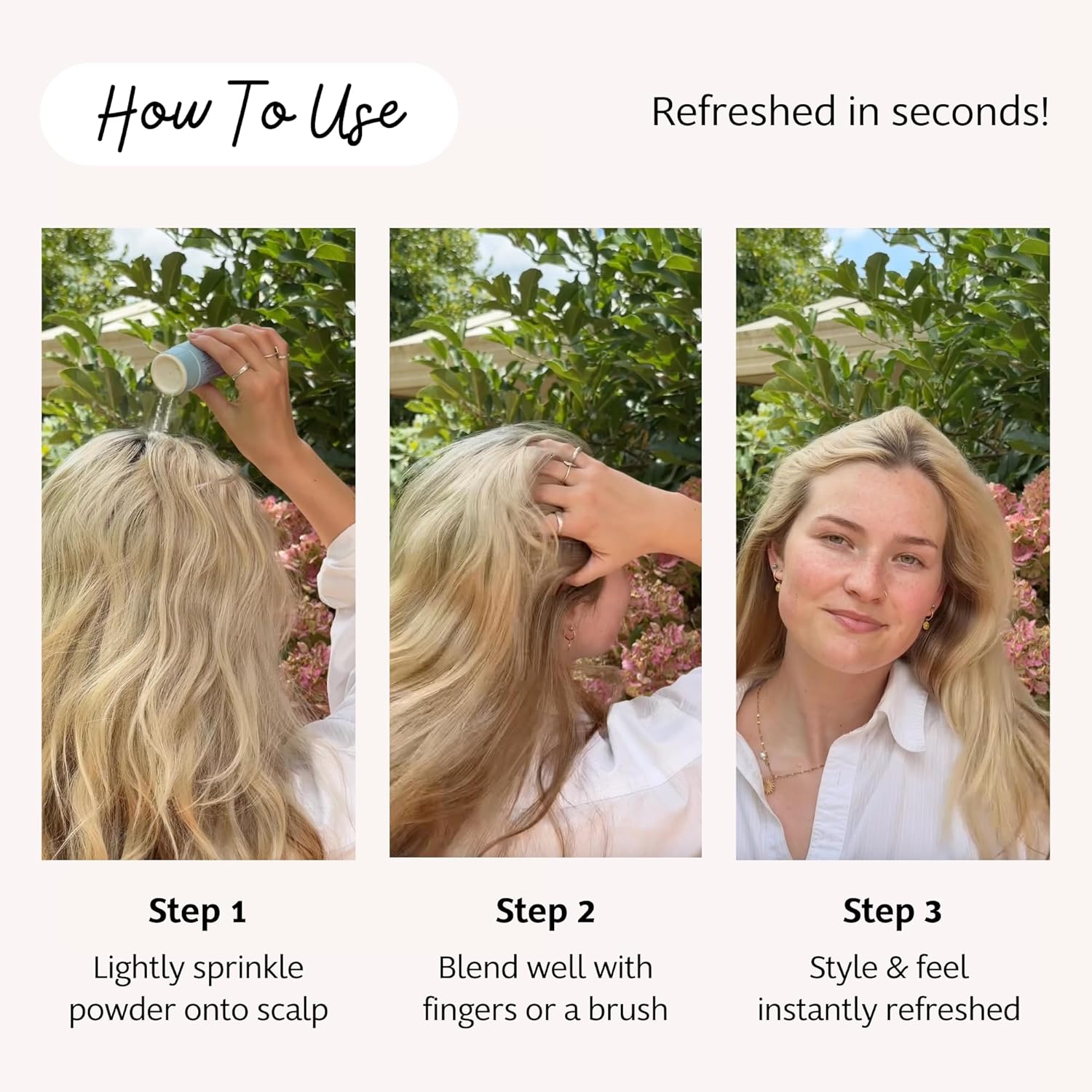 How To Use

Refreshed in seconds!

Step 1
Lightly sprinkle powder onto scalp

Step 2
Blend well with fingers or a brush

Step 3
Style & feel instantly refreshed