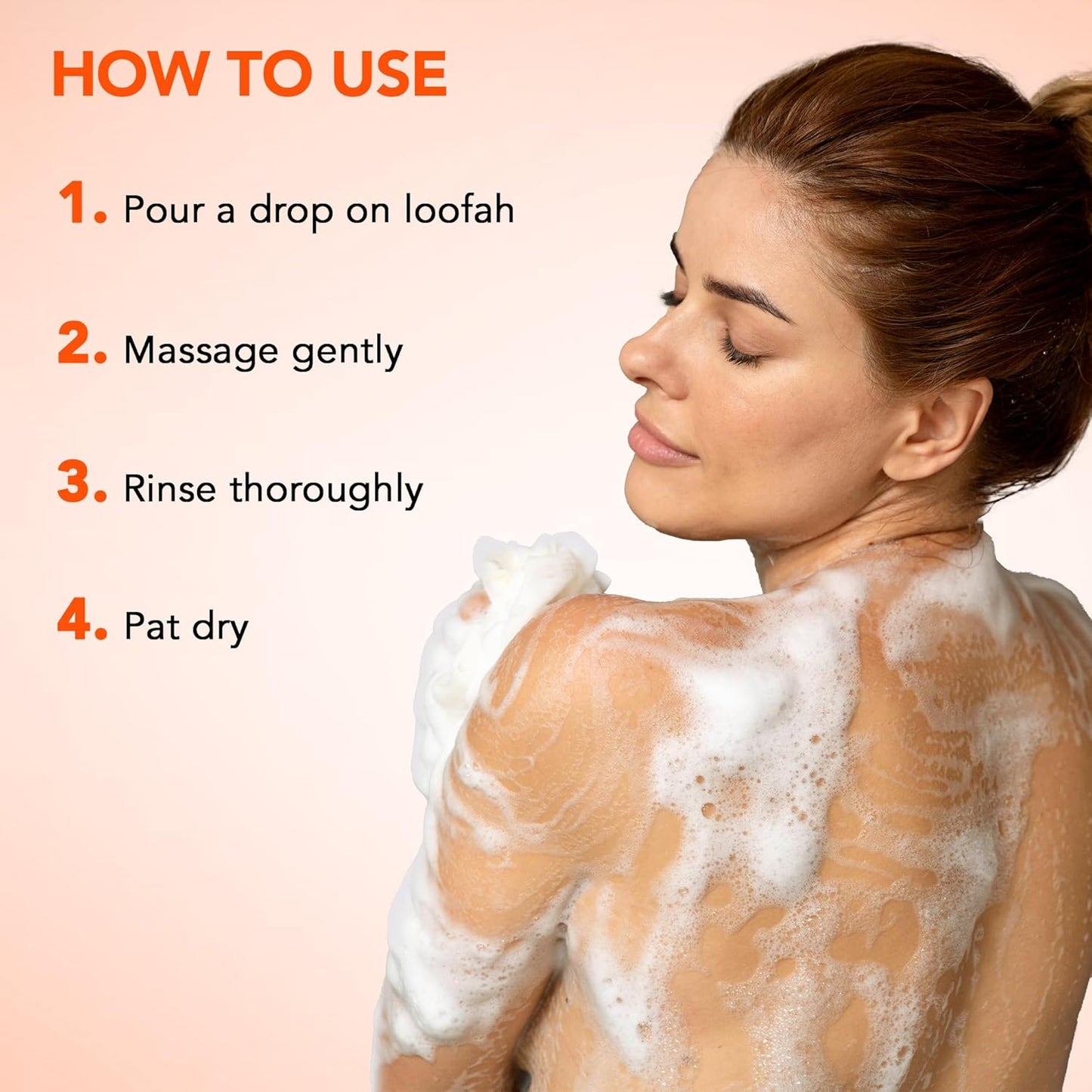 HOW TO USE

1. Pour a drop on loofah

2. Massage gently

3. Rinse thoroughly

4. Pat dry