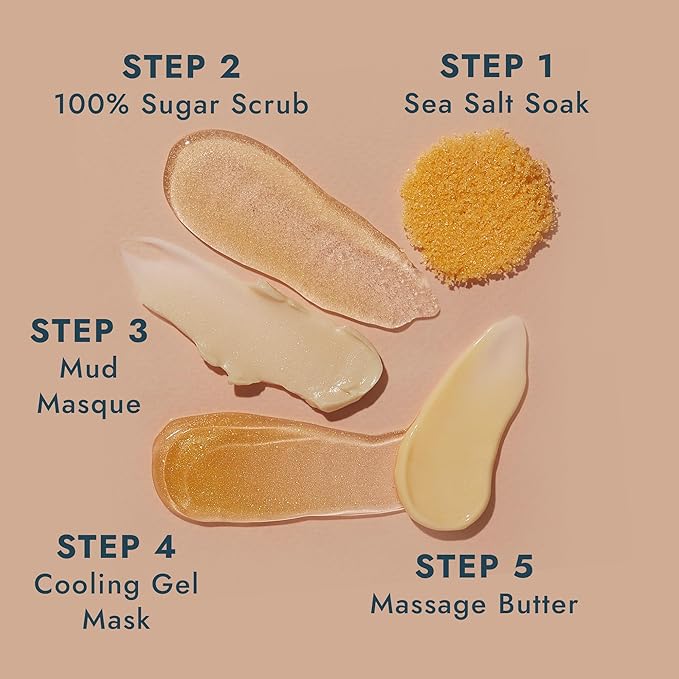 STEP 2
100% Sugar Scrub

STEP 1
Sea Salt Soak

STEP 3
Mud
Masque

STEP 4
Cooling Gel
Mask

STEP 5
Massage Butter