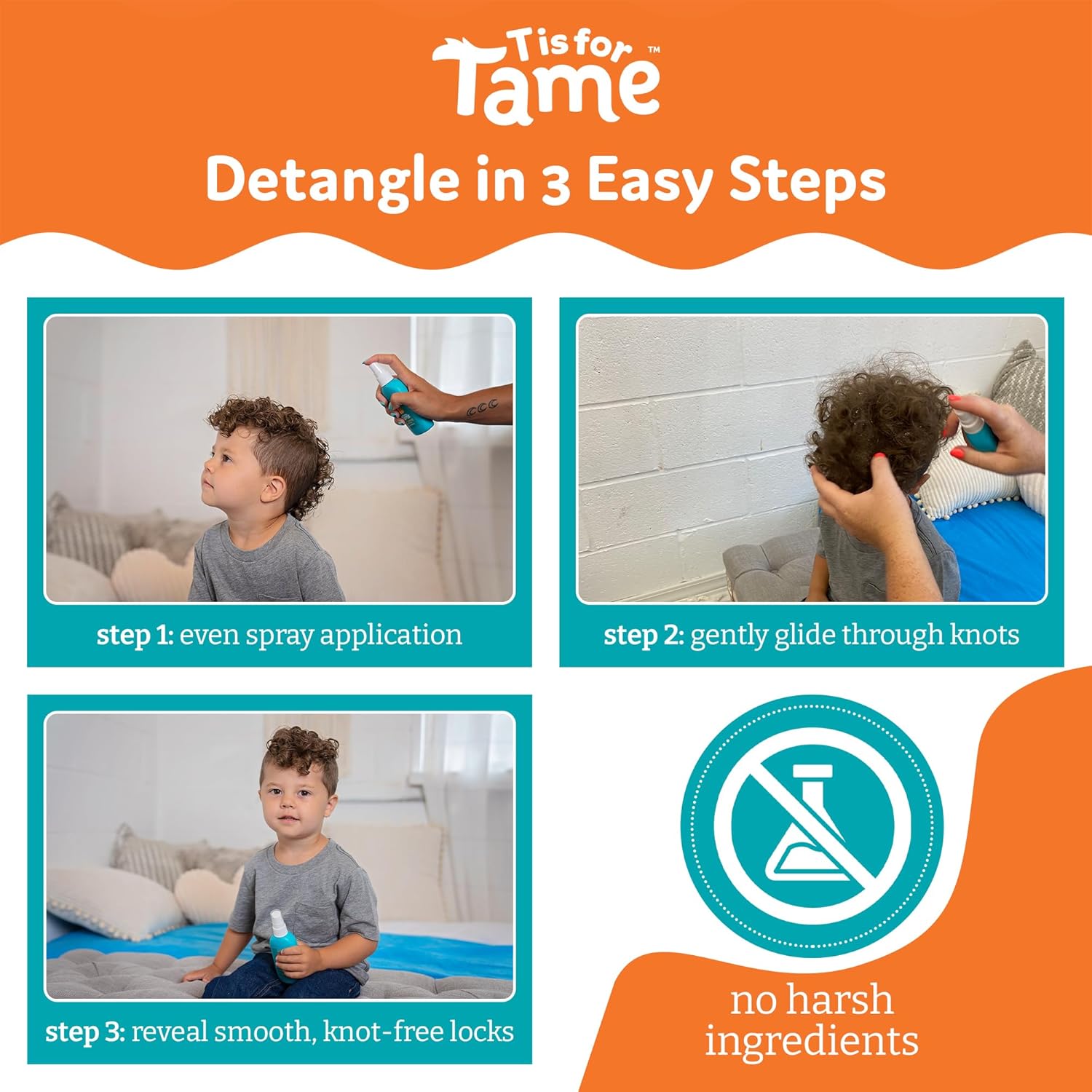 T is for Tame™

Detangle in 3 Easy Steps

step 1: even spray application

step 2: gently glide through knots

step 3: reveal smooth, knot-free locks

no harsh ingredients