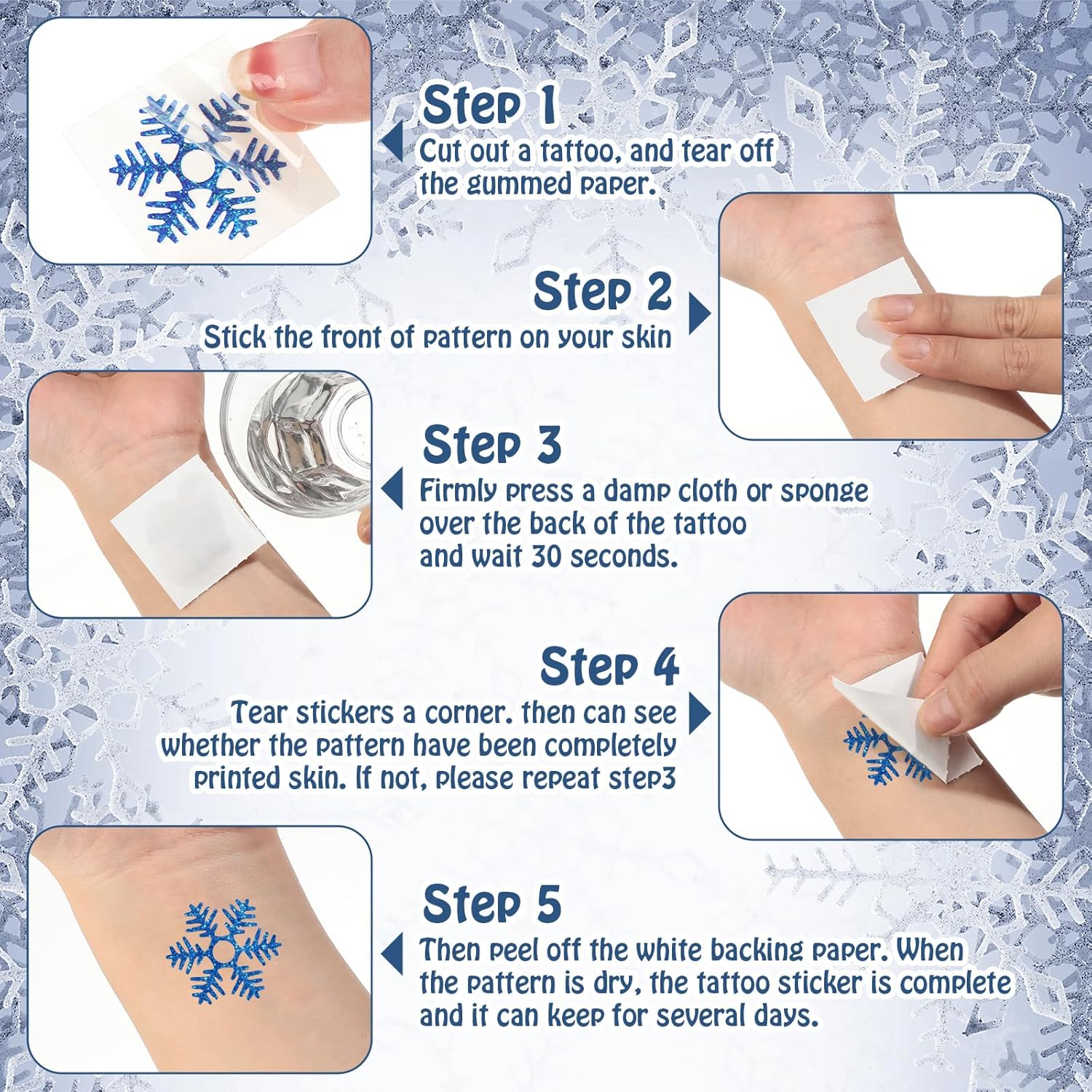 Step 1
Cut out a tattoo, and tear off the gummed paper.

Step 2
Stick the front of pattern on your skin

Step 3
Firmly press a damp cloth or sponge over the back of the tattoo and wait 30 seconds.

Step 4
Tear stickers a corner. then can see whether the pattern have been completely printed skin. If not, please repeat step3

Step 5
Then peel off the white backing paper. When the pattern is dry, the tattoo sticker is complete and it can keep for several days.