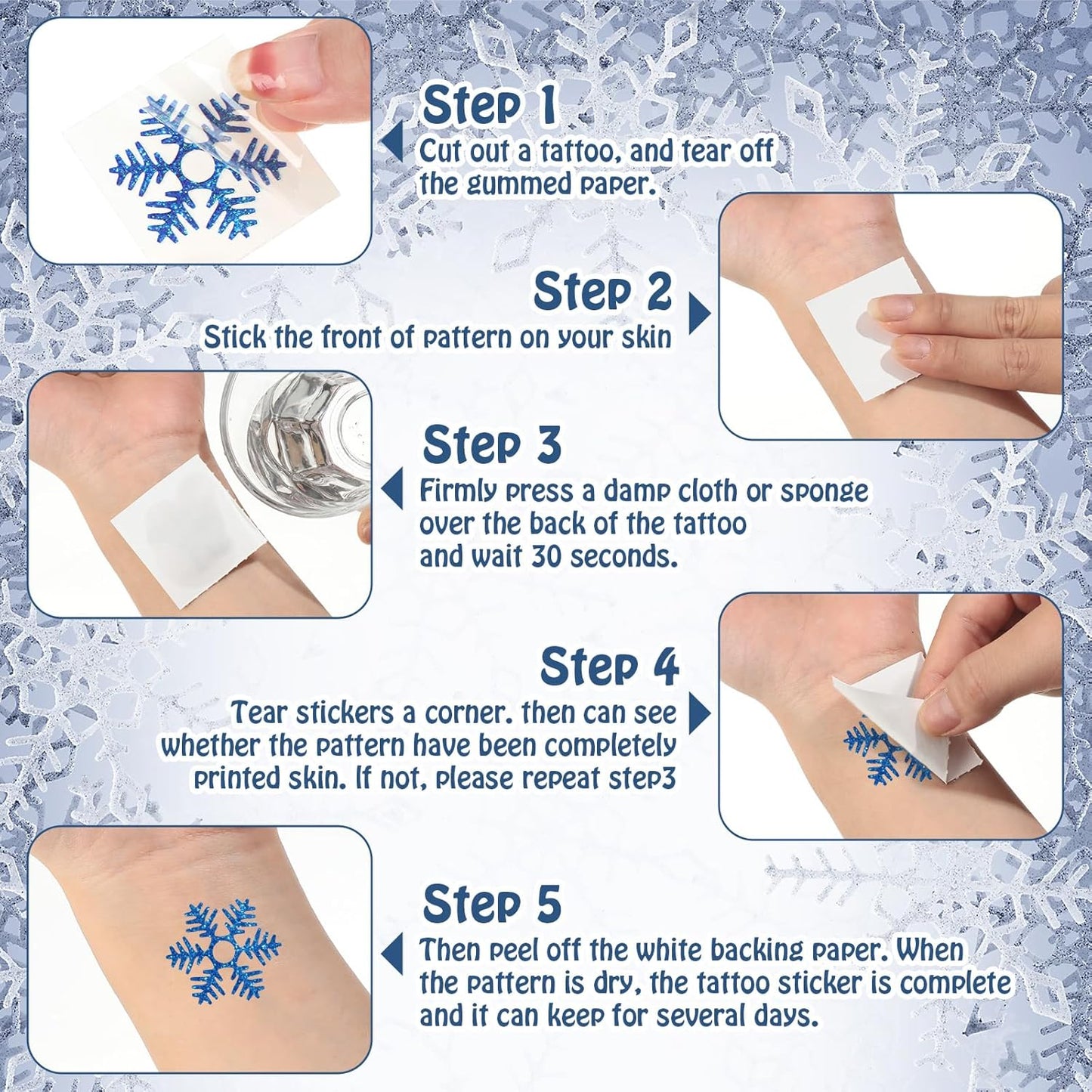 Step 1
Cut out a tattoo, and tear off the gummed paper.

Step 2
Stick the front of pattern on your skin

Step 3
Firmly press a damp cloth or sponge over the back of the tattoo and wait 30 seconds.

Step 4
Tear stickers a corner. then can see whether the pattern have been completely printed skin. If not, please repeat step3

Step 5
Then peel off the white backing paper. When the pattern is dry, the tattoo sticker is complete and it can keep for several days.