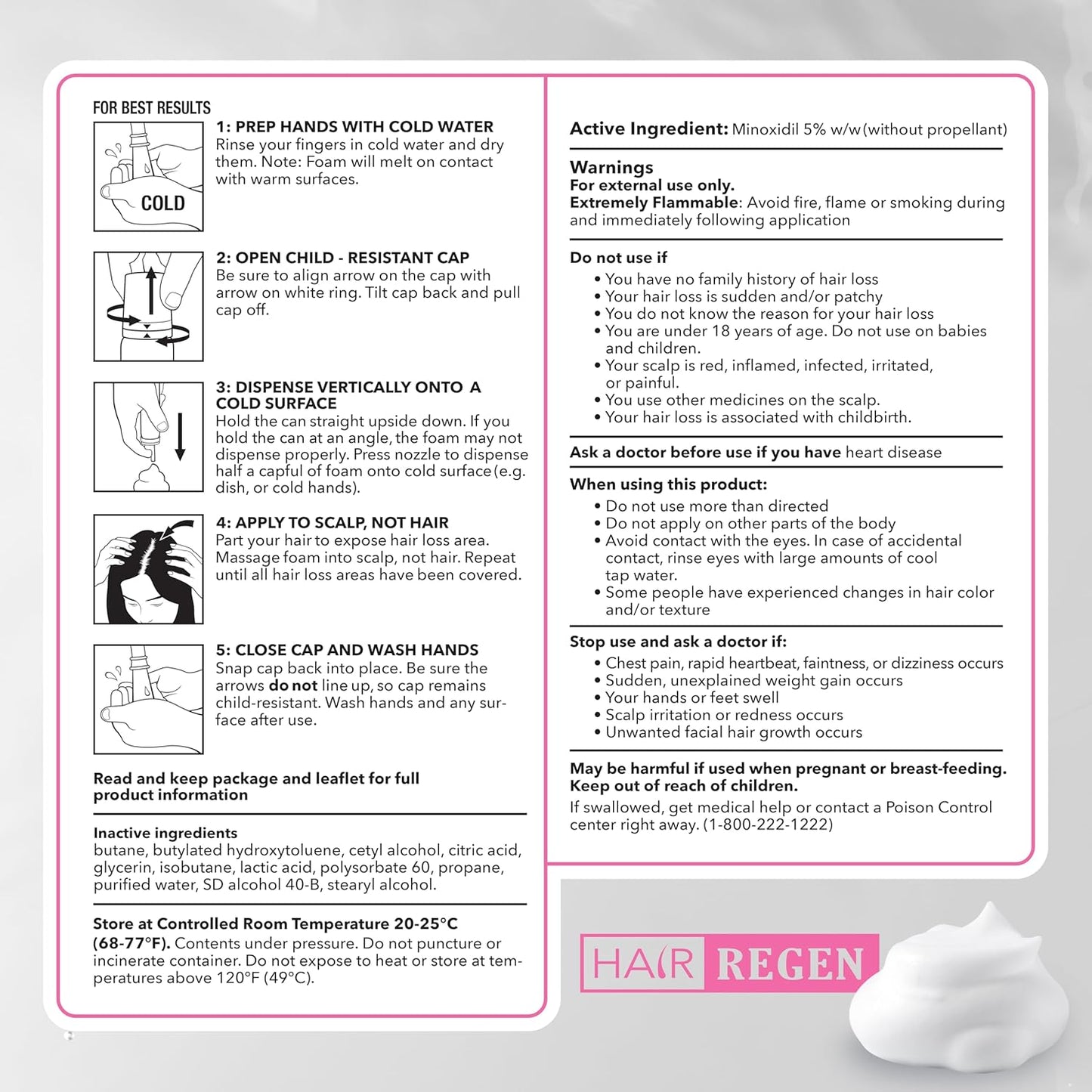 FOR BEST RESULTS

COLD

1: PREP HANDS WITH COLD WATER
Rinse your fingers in cold water and dry them. Note: Foam will melt on contact with warm surfaces.

2: OPEN CHILD - RESISTANT CAP
Be sure to align arrow on the cap with arrow on white ring. Tilt cap back and pull cap off.

3: DISPENSE VERTICALLY ONTO A COLD SURFACE
Hold the can straight upside down. If you hold the can at an angle, the foam may not dispense properly. Press nozzle to dispense half a capful of foam onto cold surface (e.g. dish, or cold hands).

4: APPLY TO SCALP, NOT HAIR
Part your hair to expose hair loss area. Massage foam into scalp, not hair. Repeat until all hair loss areas have been covered.

5: CLOSE CAP AND WASH HANDS
Snap cap back into place. Be sure the arrows do not line up, so cap remains child-resistant. Wash hands and any surface after use.

Read and keep package and leaflet for full product information

Inactive ingredients
butane, butylated hydroxytoluene, cetyl alcohol, citric acid, glycerin, isobutane, lactic acid, polysorbate 60, propane, purified water, SD alcohol 40-B, stearyl alcohol.

Store at Controlled Room Temperature 20-25°C (68-77°F). Contents under pressure. Do not puncture or incinerate container. Do not expose to heat or store at temperatures above 120°F (49°C).

Active Ingredient: Minoxidil 5% w/w (without propellant)

Warnings
For external use only.
Extremely Flammable: Avoid fire, flame or smoking during and immediately following application

Do not use if
• You have no family history of hair loss
• Your hair loss is sudden and/or patchy
• You do not know the reason for your hair loss
• You are under 18 years of age. Do not use on babies and children.
• Your scalp is red, inflamed, infected, irritated, or painful.
• You use other medicines on the scalp.
• Your hair loss is associated with childbirth.

Ask a doctor before use if you have heart disease

When using this product:
• Do not use more than directed
• Do not apply on other parts of the body
• Avoid contact with the eyes. In case of accidental contact, rinse eyes with large amounts of cool tap water.
• Some people have experienced changes in hair color and/or texture

Stop use and ask a doctor if:
• Chest pain, rapid heartbeat, faintness, or dizziness occurs
• Sudden, unexplained weight gain occurs
• Your hands or feet swell
• Scalp irritation or redness occurs
• Unwanted facial hair growth occurs

May be harmful if used when pregnant or breast-feeding.
Keep out of reach of children.
If swallowed, get medical help or contact a Poison Control center right away. (1-800-222-1222)

HAIR REGEN