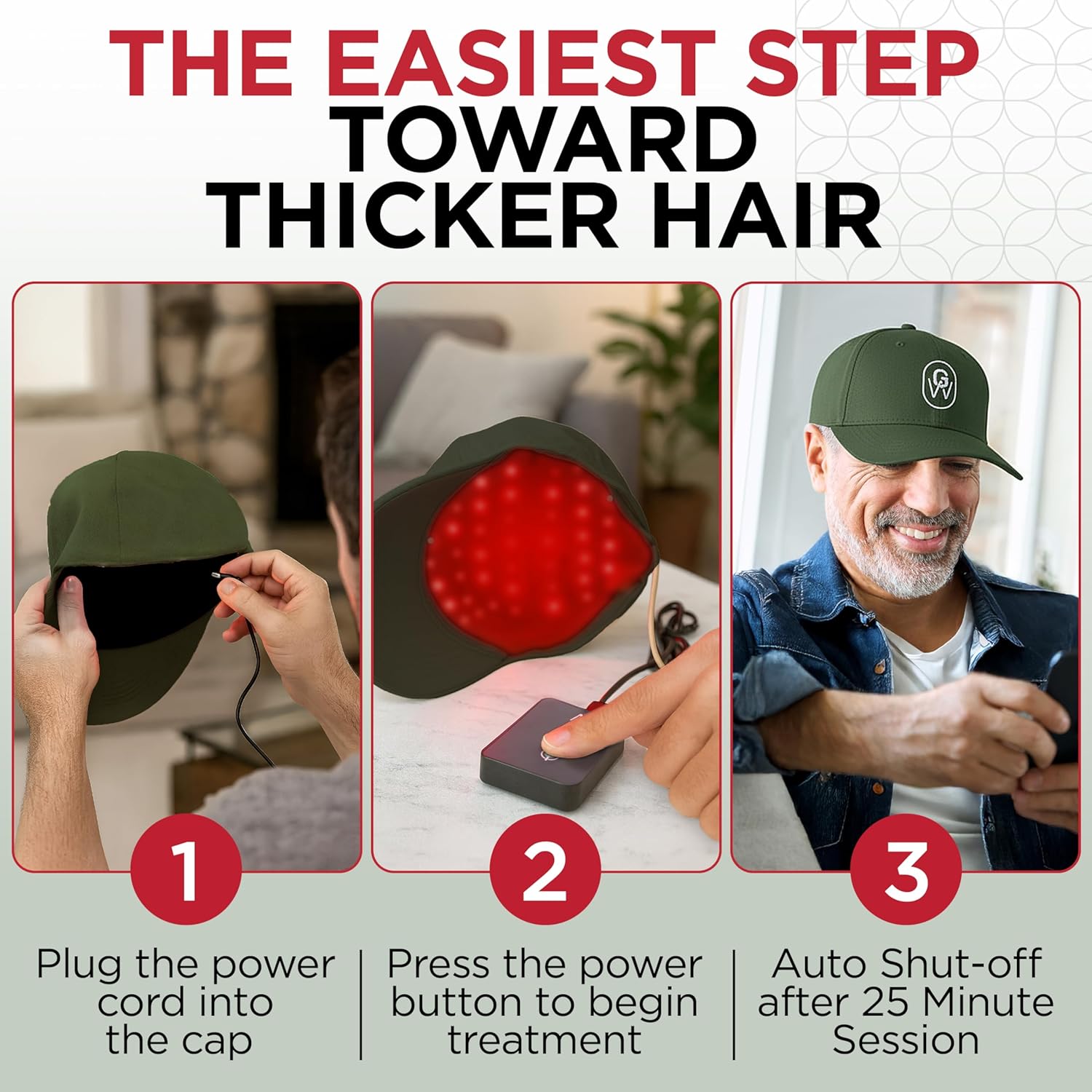 THE EASIEST STEP
TOWARD
THICKER HAIR

GW

1

Plug the power cord into the cap

2

Press the power button to begin treatment

3

Auto Shut-off after 25 Minute Session