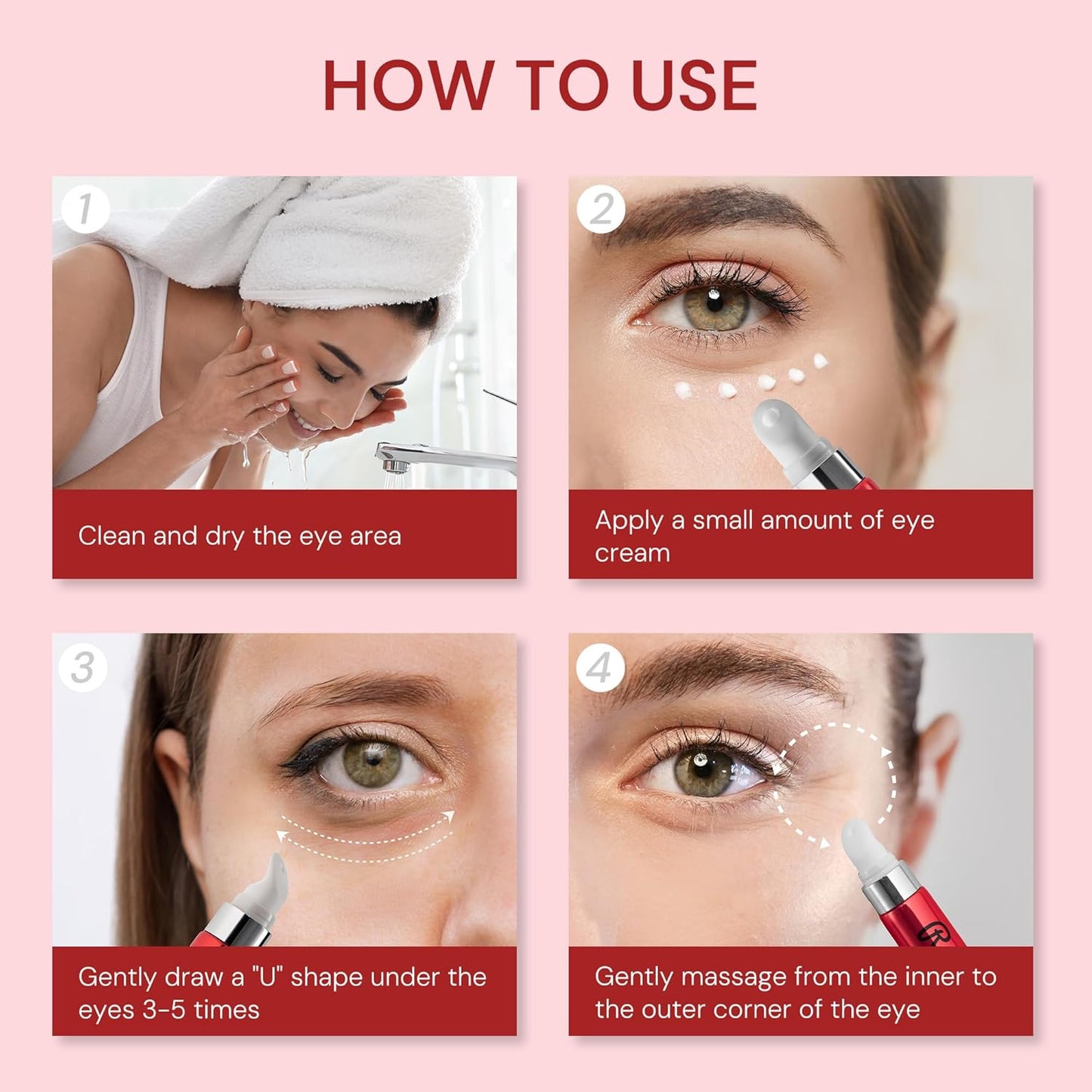 HOW TO USE

1

Clean and dry the eye area

2

Apply a small amount of eye cream

3

Gently draw a "U" shape under the eyes 3-5 times

4

Gently massage from the inner to the outer corner of the eye