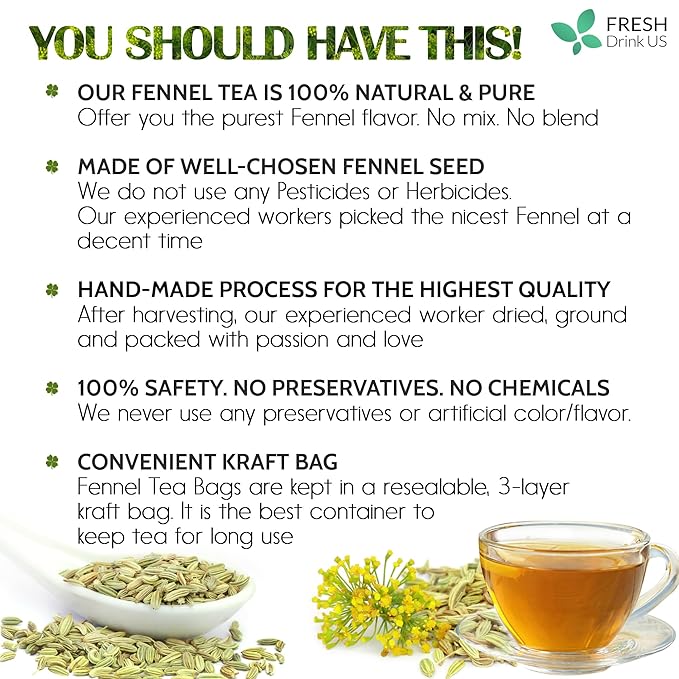 YOU SHOULD HAVE THIS!

FRESH
Drink US

OUR FENNEL TEA IS 100% NATURAL & PURE
Offer you the purest Fennel flavor. No mix. No blend

MADE OF WELL-CHOSEN FENNEL SEED
We do not use any Pesticides or Herbicides.
Our experienced workers picked the nicest Fennel at a decent time

HAND-MADE PROCESS FOR THE HIGHEST QUALITY
After harvesting, our experienced worker dried, ground and packed with passion and love

100% SAFETY. NO PRESERVATIVES. NO CHEMICALS
We never use any preservatives or artificial color/flavor.

CONVENIENT KRAFT BAG
Fennel Tea Bags are kept in a resealable, 3-layer kraft bag. It is the best container to keep tea for long use