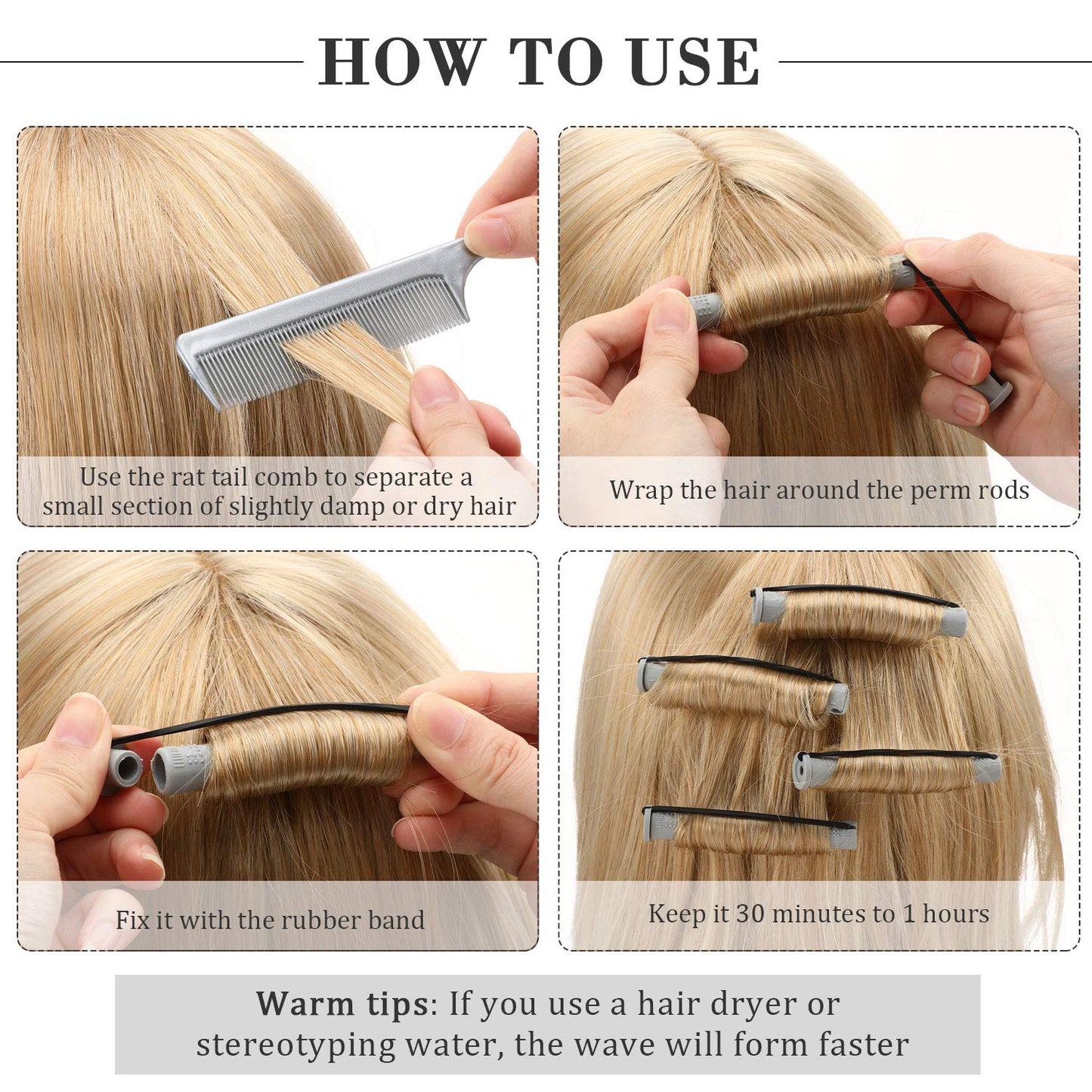 HOW TO USE

Use the rat tail comb to separate a small section of slightly damp or dry hair

Wrap the hair around the perm rods

Fix it with the rubber band

Keep it 30 minutes to 1 hours

Warm tips: If you use a hair dryer or stereotyping water, the wave will form faster