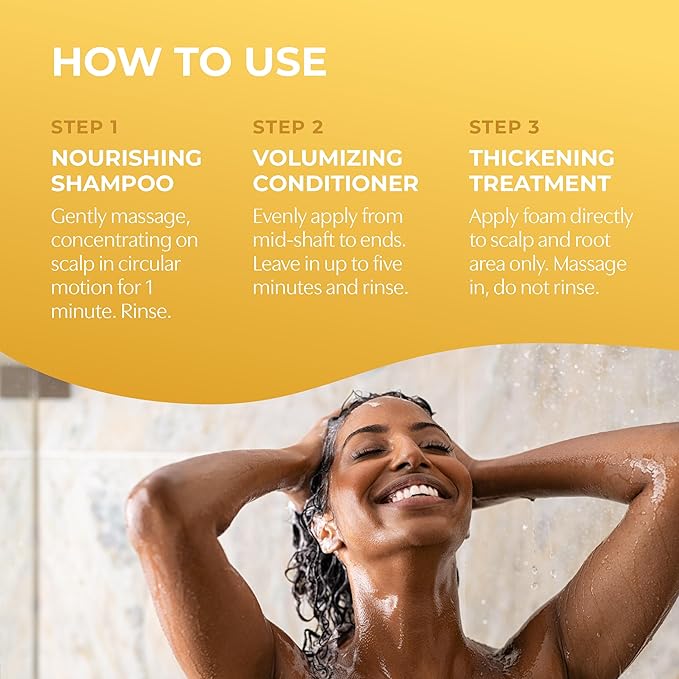 HOW TO USE

STEP 1
NOURISHING SHAMPOO
Gently massage, concentrating on scalp in circular motion for 1 minute. Rinse.

STEP 2
VOLUMIZING CONDITIONER
Evenly apply from mid-shaft to ends. Leave in up to five minutes and rinse.

STEP 3
THICKENING TREATMENT
Apply foam directly to scalp and root area only. Massage in, do not rinse.