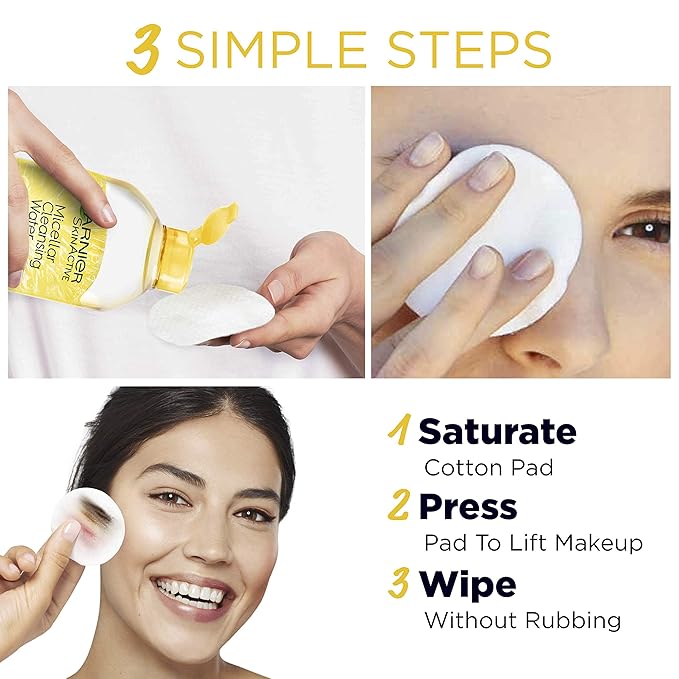 3 SIMPLE STEPS

GARNIER SKINACTIVE Micellar Cleansing Water

1 Saturate
Cotton Pad

2 Press
Pad To Lift Makeup

3 Wipe
Without Rubbing