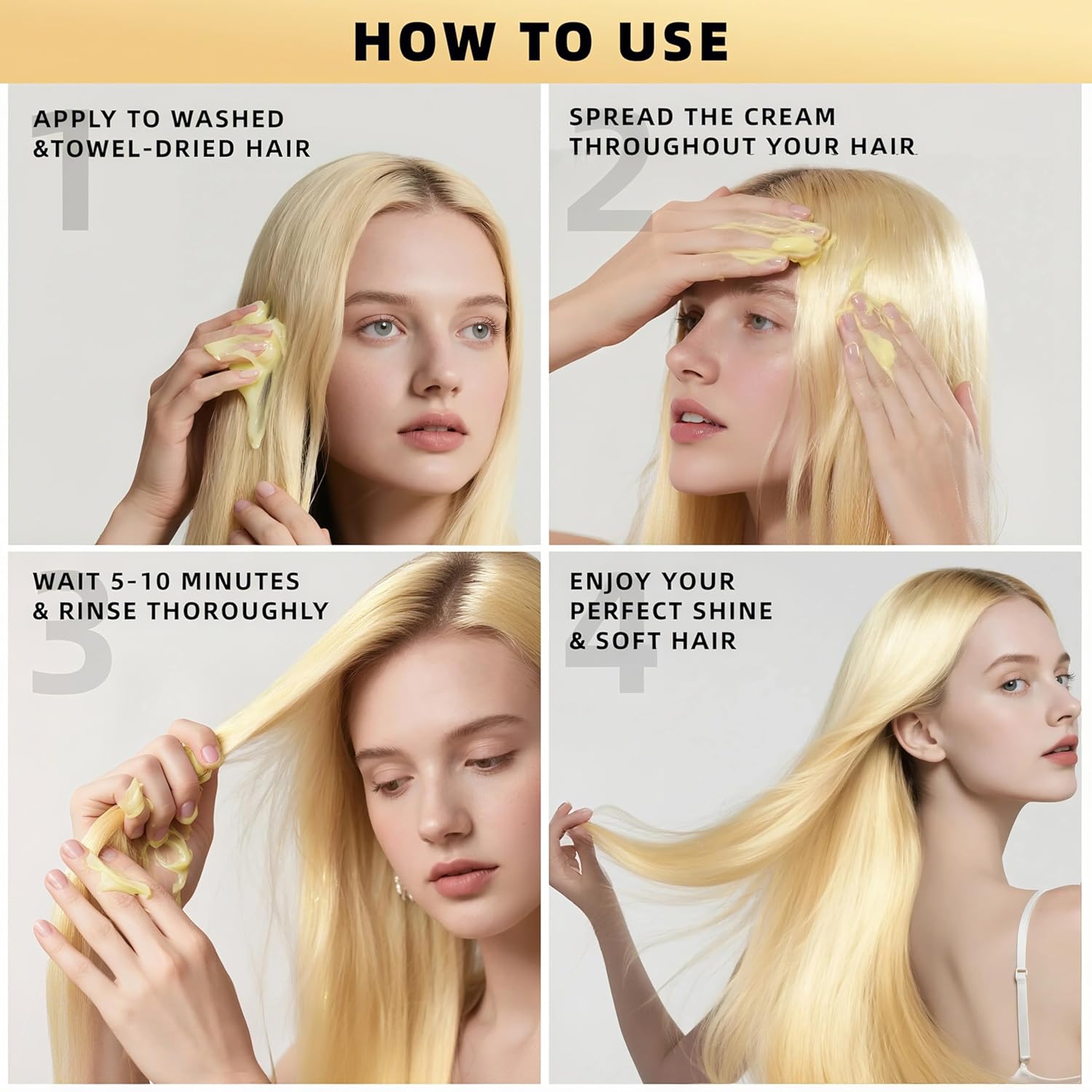 HOW TO USE

1
APPLY TO WASHED &TOWEL-DRIED HAIR

2
SPREAD THE CREAM THROUGHOUT YOUR HAIR

3
WAIT 5-10 MINUTES & RINSE THOROUGHLY

4
ENJOY YOUR PERFECT SHINE & SOFT HAIR