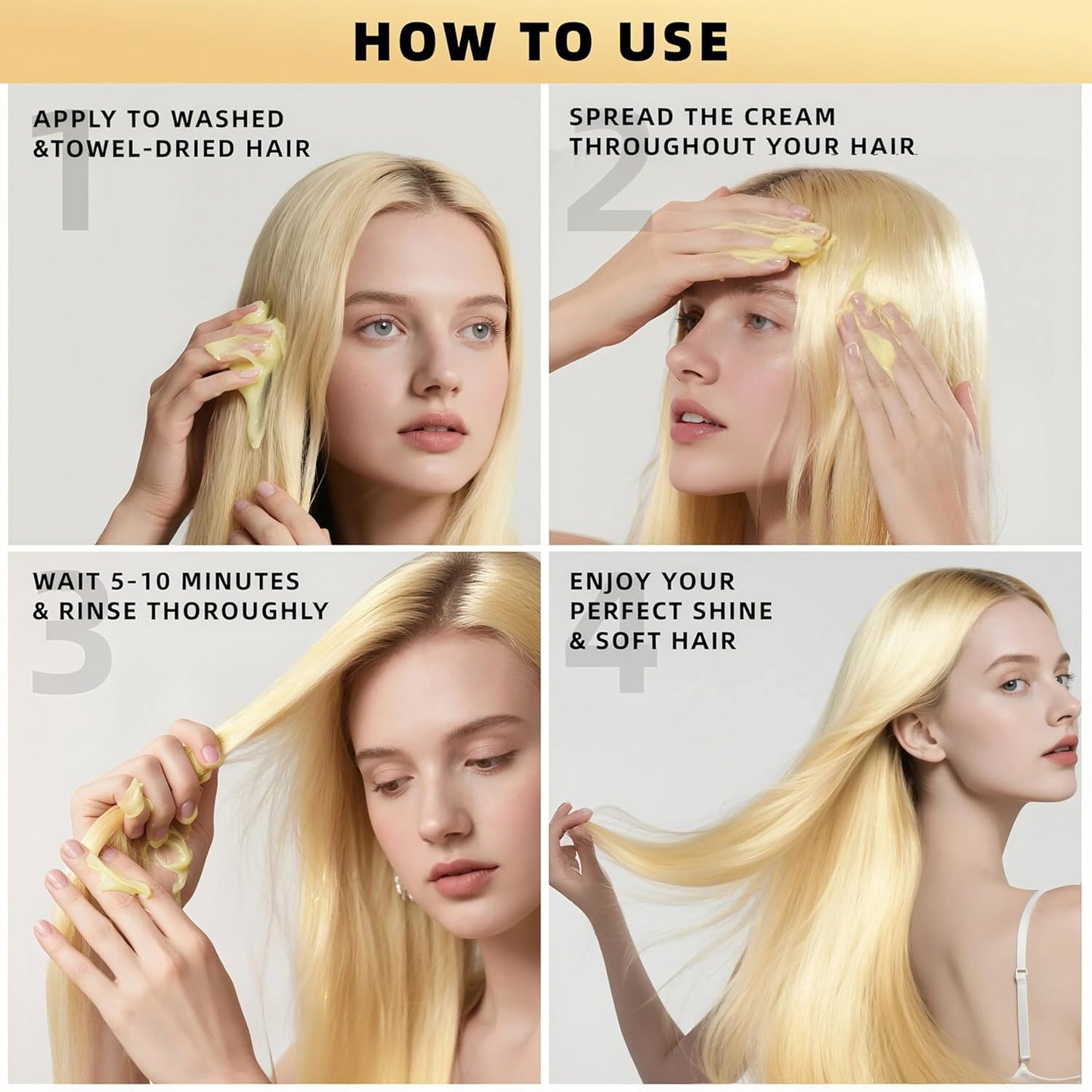 HOW TO USE

1
APPLY TO WASHED &TOWEL-DRIED HAIR

2
SPREAD THE CREAM THROUGHOUT YOUR HAIR

3
WAIT 5-10 MINUTES & RINSE THOROUGHLY

4
ENJOY YOUR PERFECT SHINE & SOFT HAIR