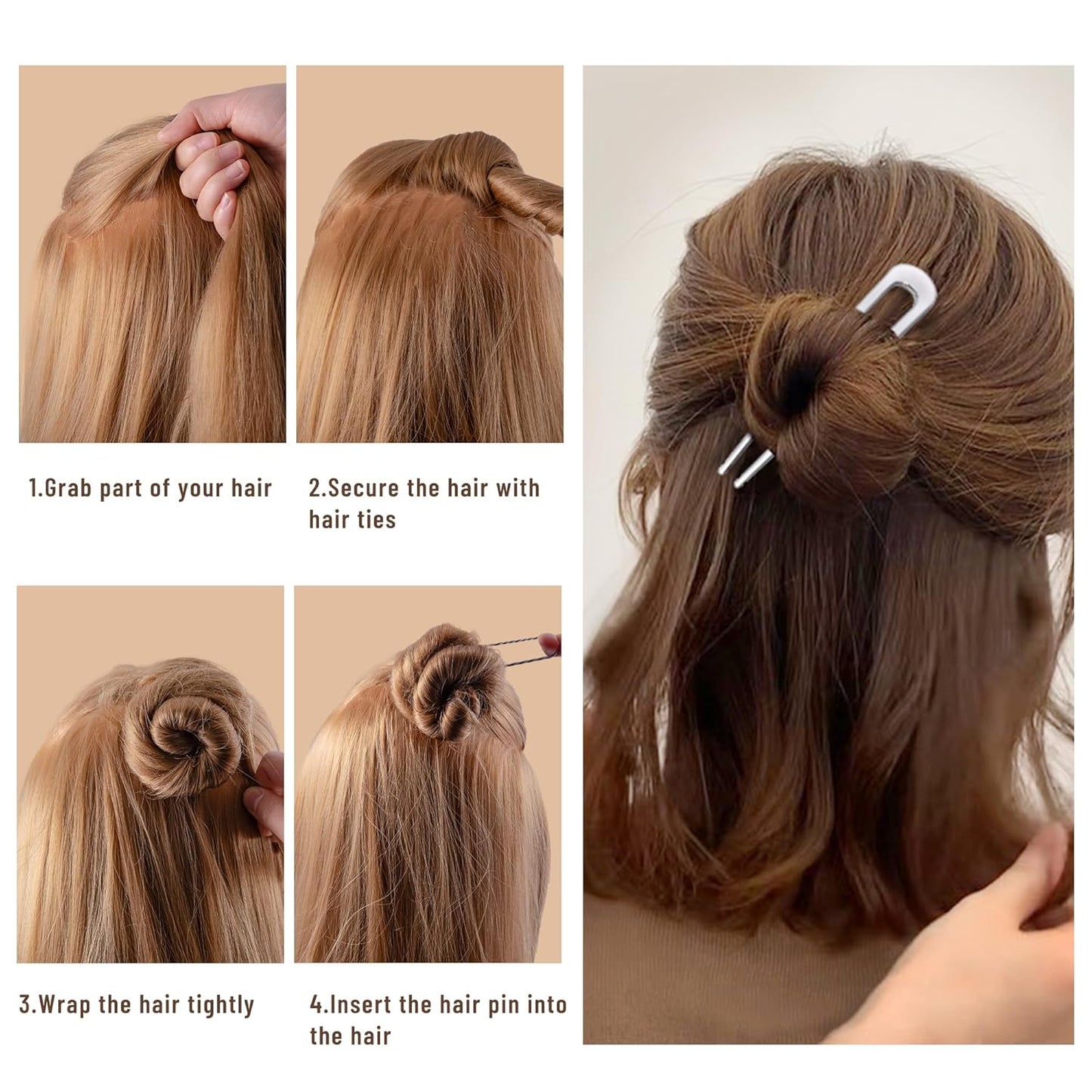 1.Grab part of your hair

2.Secure the hair with hair ties

3.Wrap the hair tightly

4.Insert the hair pin into the hair