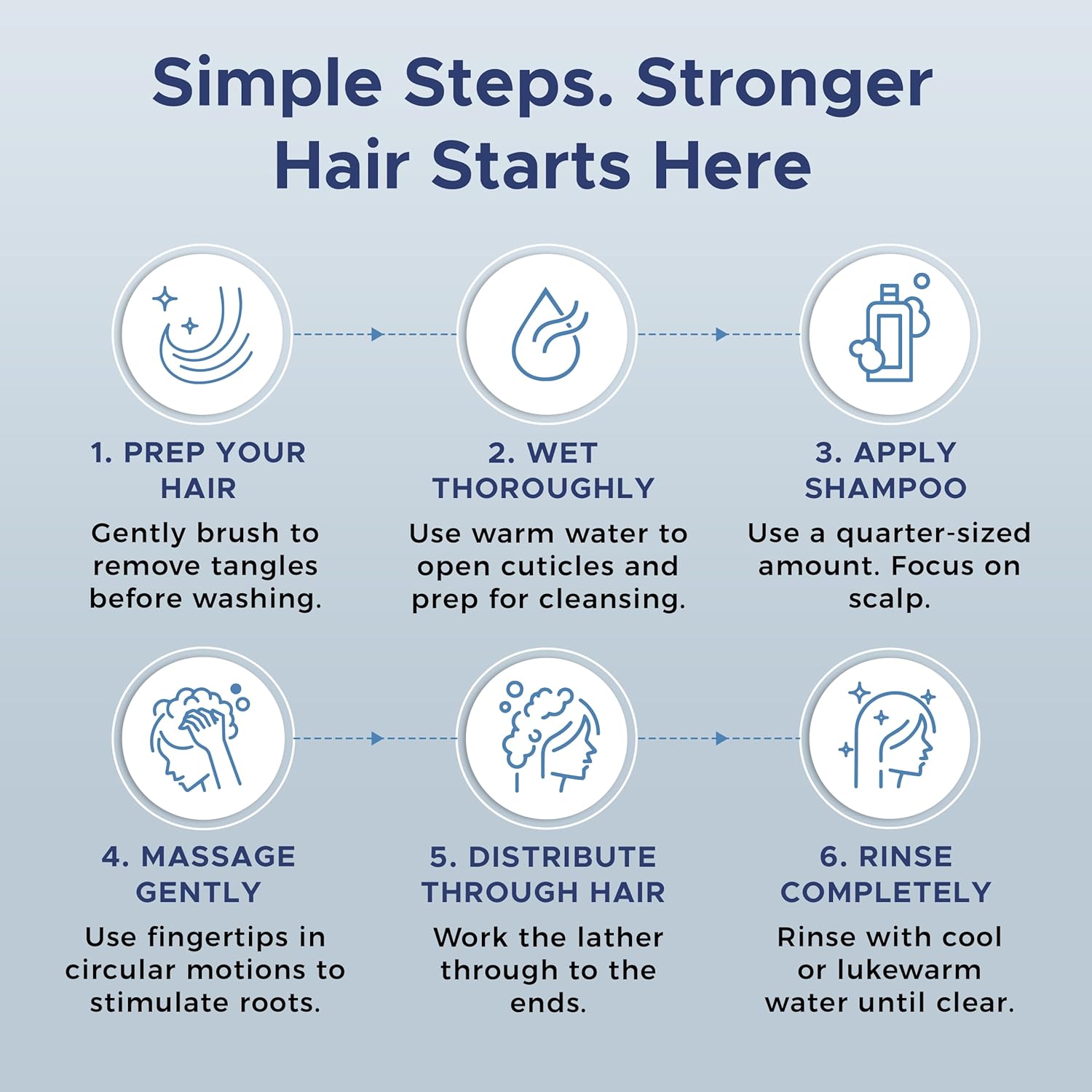 Simple Steps. Stronger Hair Starts Here

1. PREP YOUR HAIR

Gently brush to remove tangles before washing.

2. WET THOROUGHLY

Use warm water to open cuticles and prep for cleansing.

3. APPLY SHAMPOO

Use a quarter-sized amount. Focus on scalp.

4. MASSAGE GENTLY

Use fingertips in circular motions to stimulate roots.

5. DISTRIBUTE THROUGH HAIR

Work the lather through to the ends.

6. RINSE COMPLETELY

Rinse with cool or lukewarm water until clear.