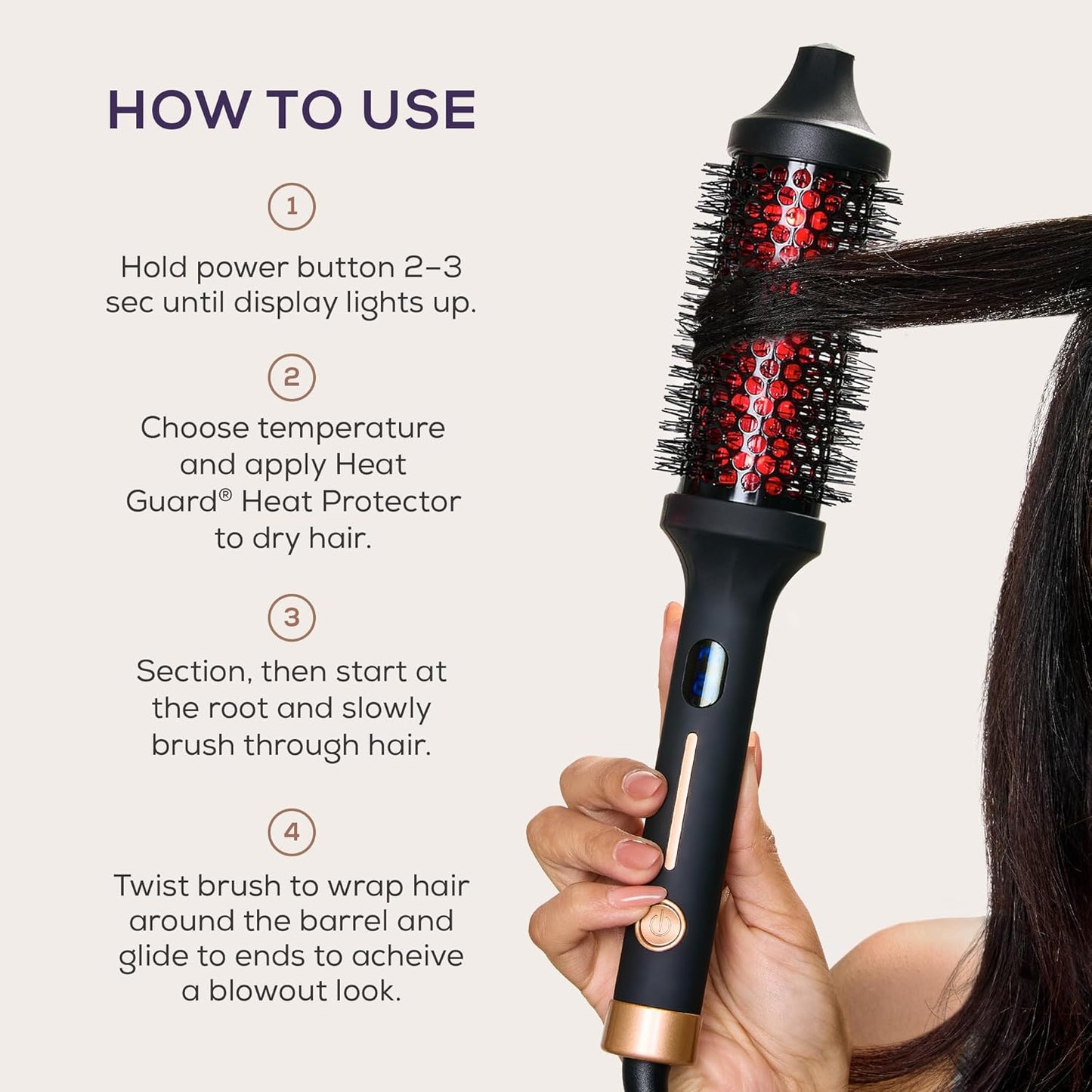 HOW TO USE

1

Hold power button 2–3 sec until display lights up.

2

Choose temperature and apply Heat Guard® Heat Protector to dry hair.

3

Section, then start at the root and slowly brush through hair.

4

Twist brush to wrap hair around the barrel and glide to ends to acheive a blowout look.