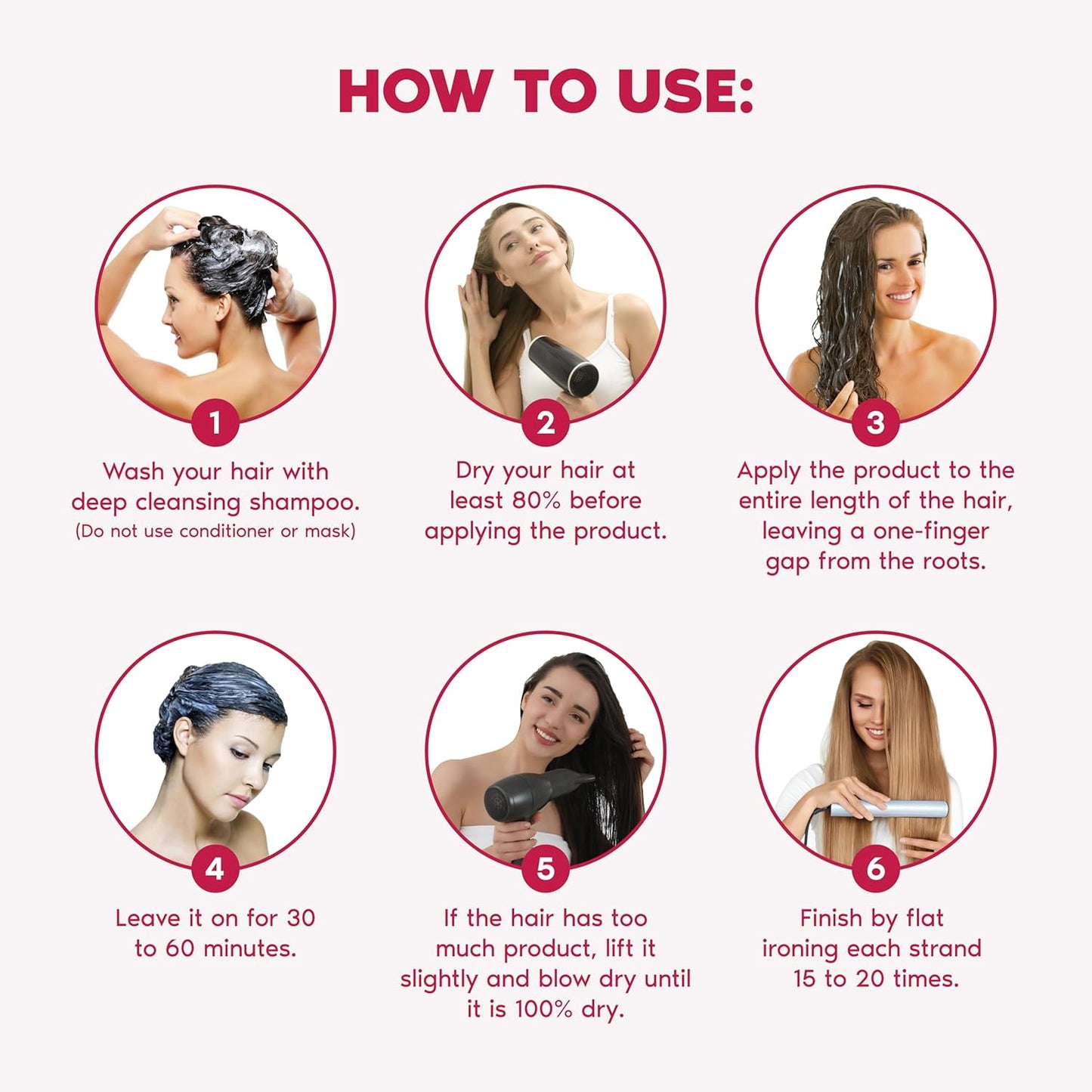 HOW TO USE:

1
Wash your hair with deep cleansing shampoo.
(Do not use conditioner or mask)

2
Dry your hair at least 80% before applying the product.

3
Apply the product to the entire length of the hair, leaving a one-finger gap from the roots.

4
Leave it on for 30 to 60 minutes.

5
If the hair has too much product, lift it slightly and blow dry until it is 100% dry.

6
Finish by flat ironing each strand 15 to 20 times.