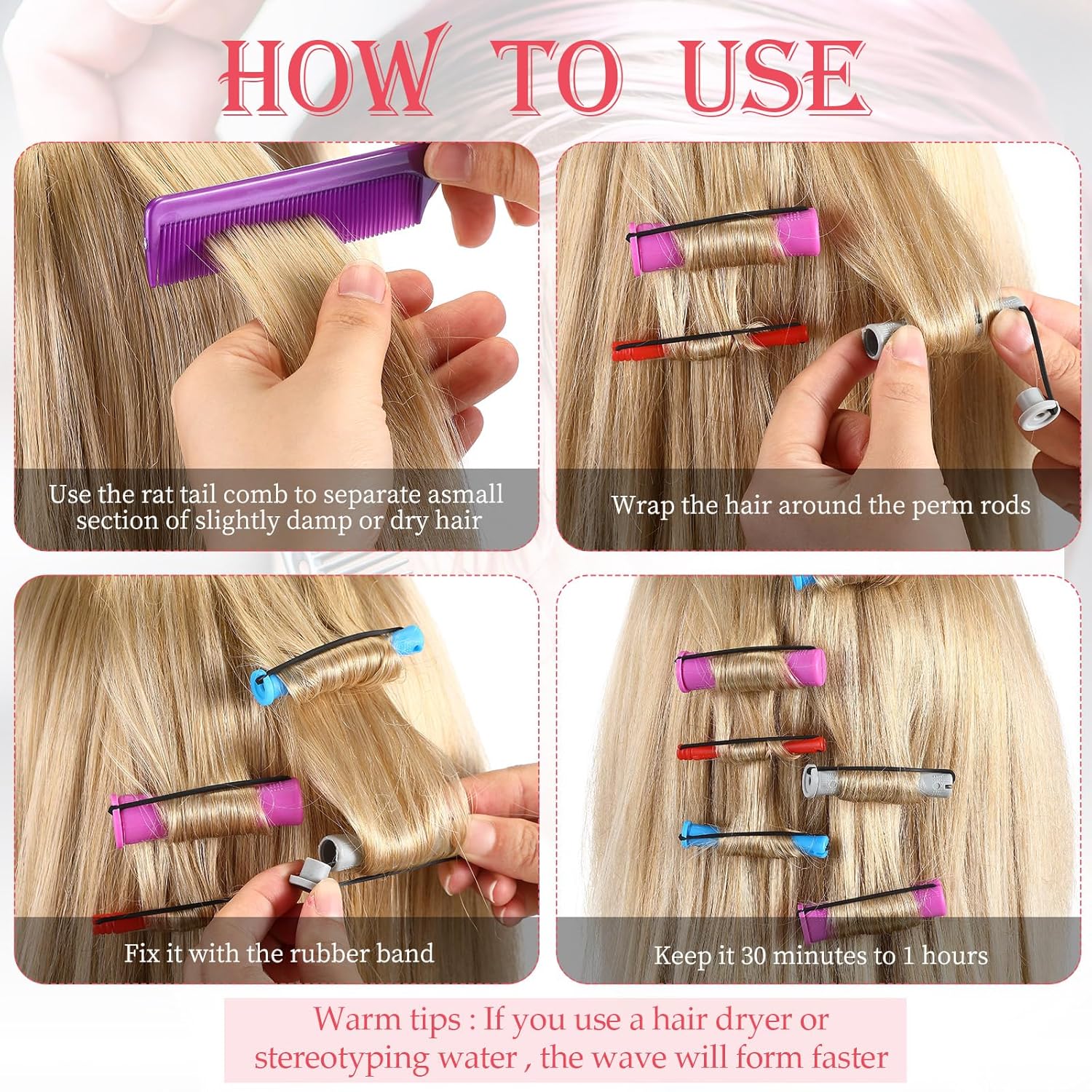 HOW TO USE

Use the rat tail comb to separate asmall section of slightly damp or dry hair

Wrap the hair around the perm rods

Fix it with the rubber band

Keep it 30 minutes to 1 hours

Warm tips : If you use a hair dryer or stereotyping water , the wave will form faster