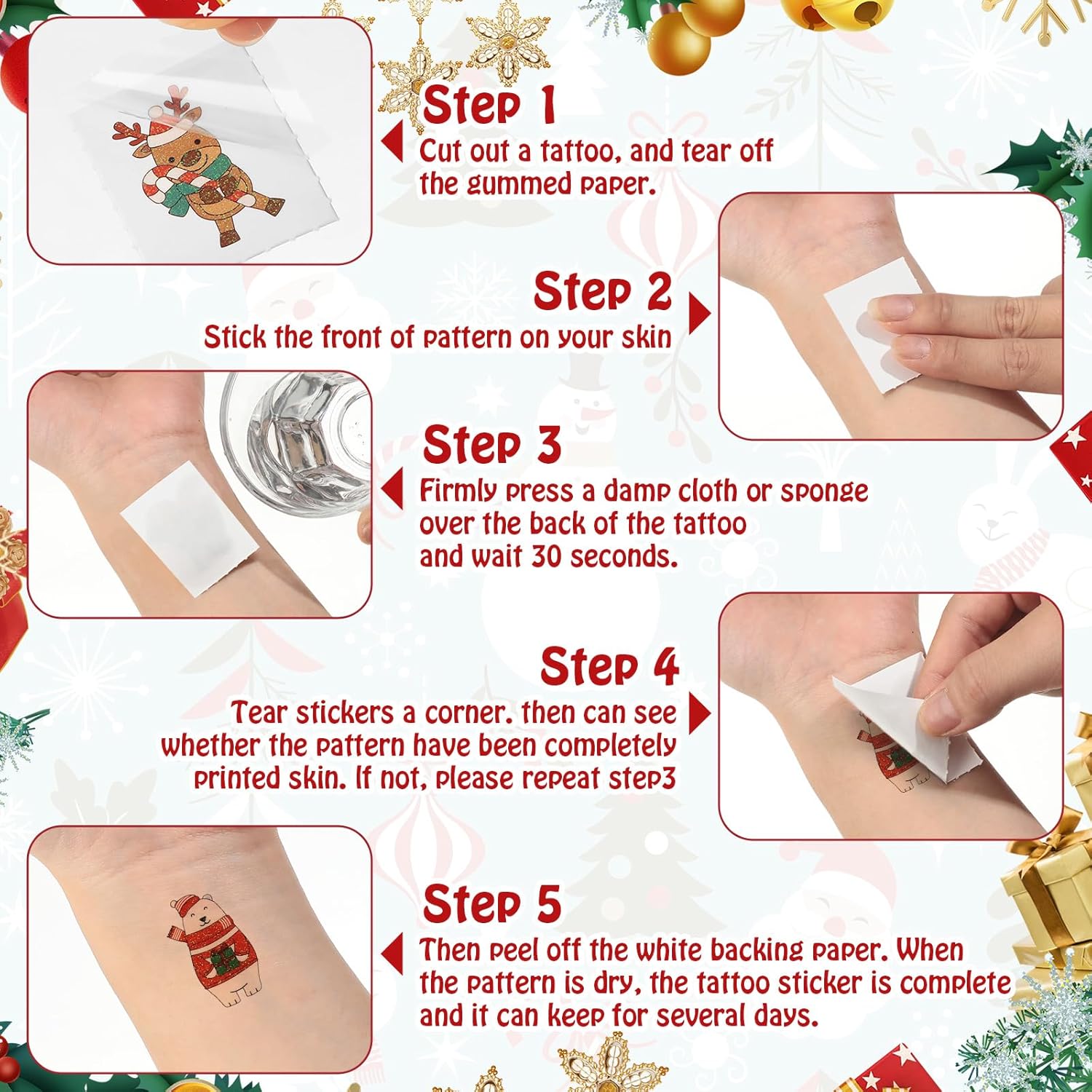 Step 1
Cut out a tattoo, and tear off the gummed paper.

Step 2
Stick the front of pattern on your skin

Step 3
Firmly press a damp cloth or sponge over the back of the tattoo and wait 30 seconds.

Step 4
Tear stickers a corner. then can see whether the pattern have been completely printed skin. If not, please repeat step3

Step 5
Then peel off the white backing paper. When the pattern is dry, the tattoo sticker is complete and it can keep for several days.