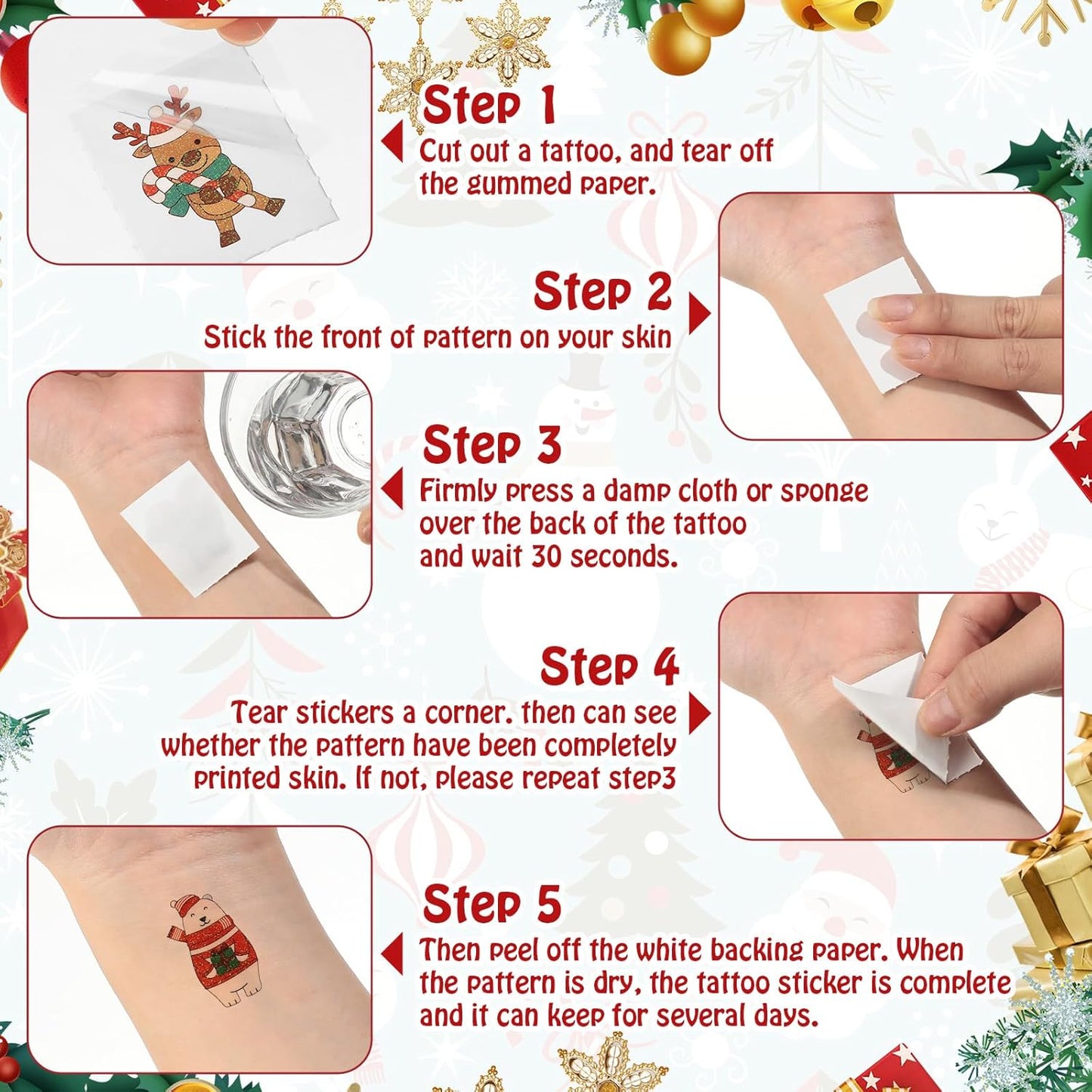 Step 1
Cut out a tattoo, and tear off the gummed paper.

Step 2
Stick the front of pattern on your skin

Step 3
Firmly press a damp cloth or sponge over the back of the tattoo and wait 30 seconds.

Step 4
Tear stickers a corner. then can see whether the pattern have been completely printed skin. If not, please repeat step3

Step 5
Then peel off the white backing paper. When the pattern is dry, the tattoo sticker is complete and it can keep for several days.