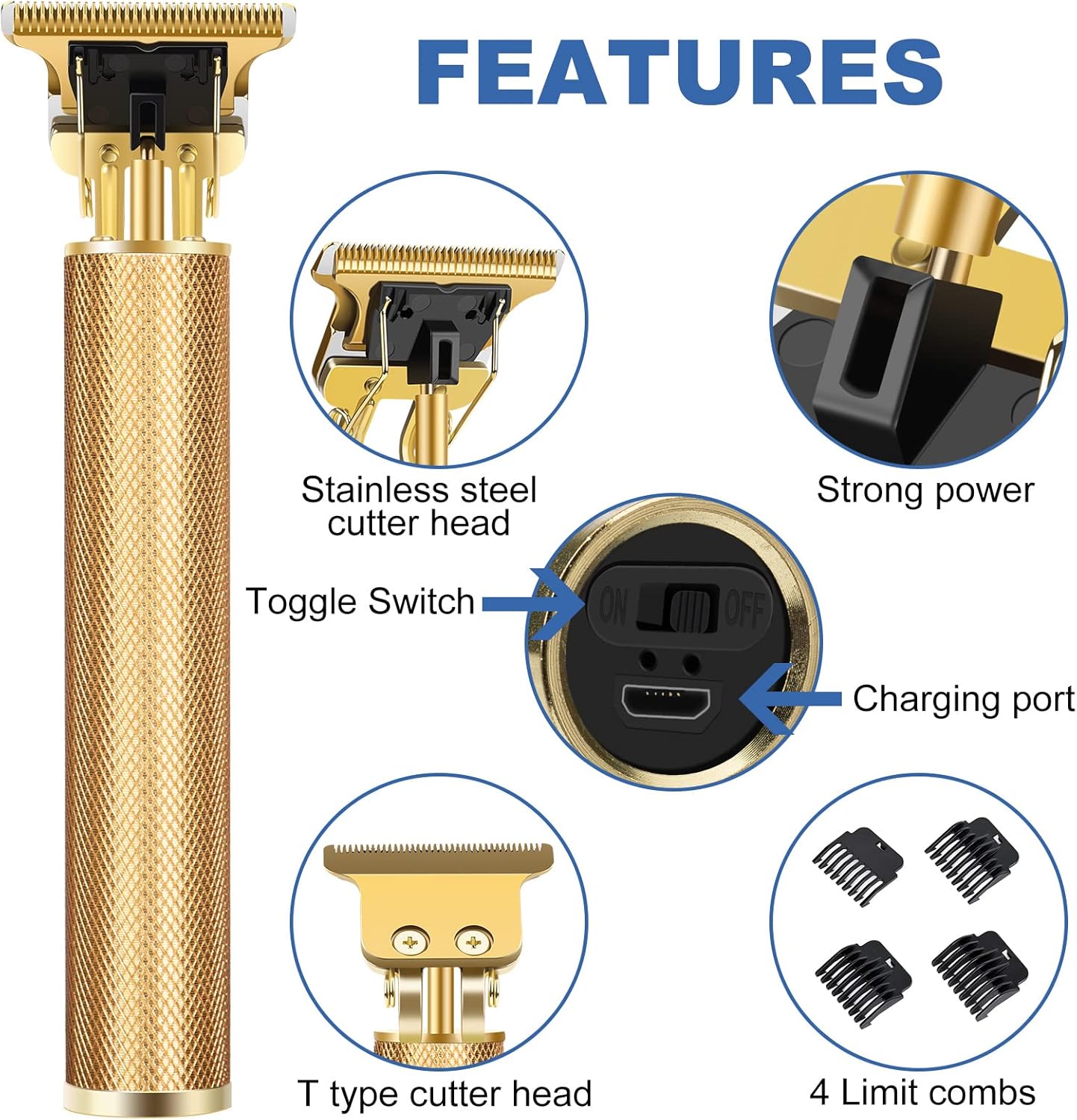 FEATURES

Stainless steel cutter head

Strong power

Toggle Switch

ON OFF

Charging port

T type cutter head

4 Limit combs