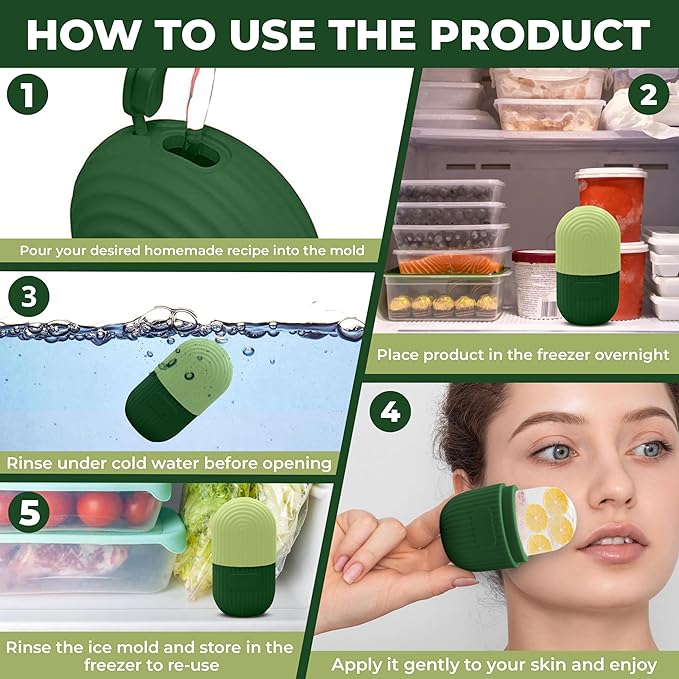 HOW TO USE THE PRODUCT

1

Pour your desired homemade recipe into the mold

2

Place product in the freezer overnight

3

Rinse under cold water before opening

4

Apply it gently to your skin and enjoy

5

Rinse the ice mold and store in the freezer to re-use