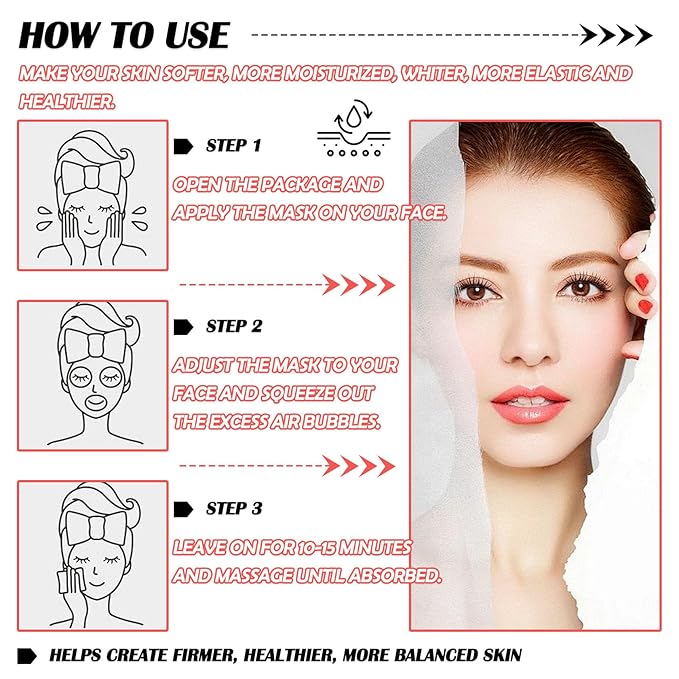 HOW TO USE

MAKE YOUR SKIN SOFTER, MORE MOISTURIZED, WHITER, MORE ELASTIC AND HEALTHIER.

STEP 1

OPEN THE PACKAGE AND APPLY THE MASK ON YOUR FACE.

STEP 2

ADJUST THE MASK TO YOUR FACE AND SQUEEZE OUT THE EXCESS AIR BUBBLES.

STEP 3

LEAVE ON FOR 10-15 MINUTES AND MASSAGE UNTIL ABSORBED.

HELPS CREATE FIRMER, HEALTHIER, MORE BALANCED SKIN