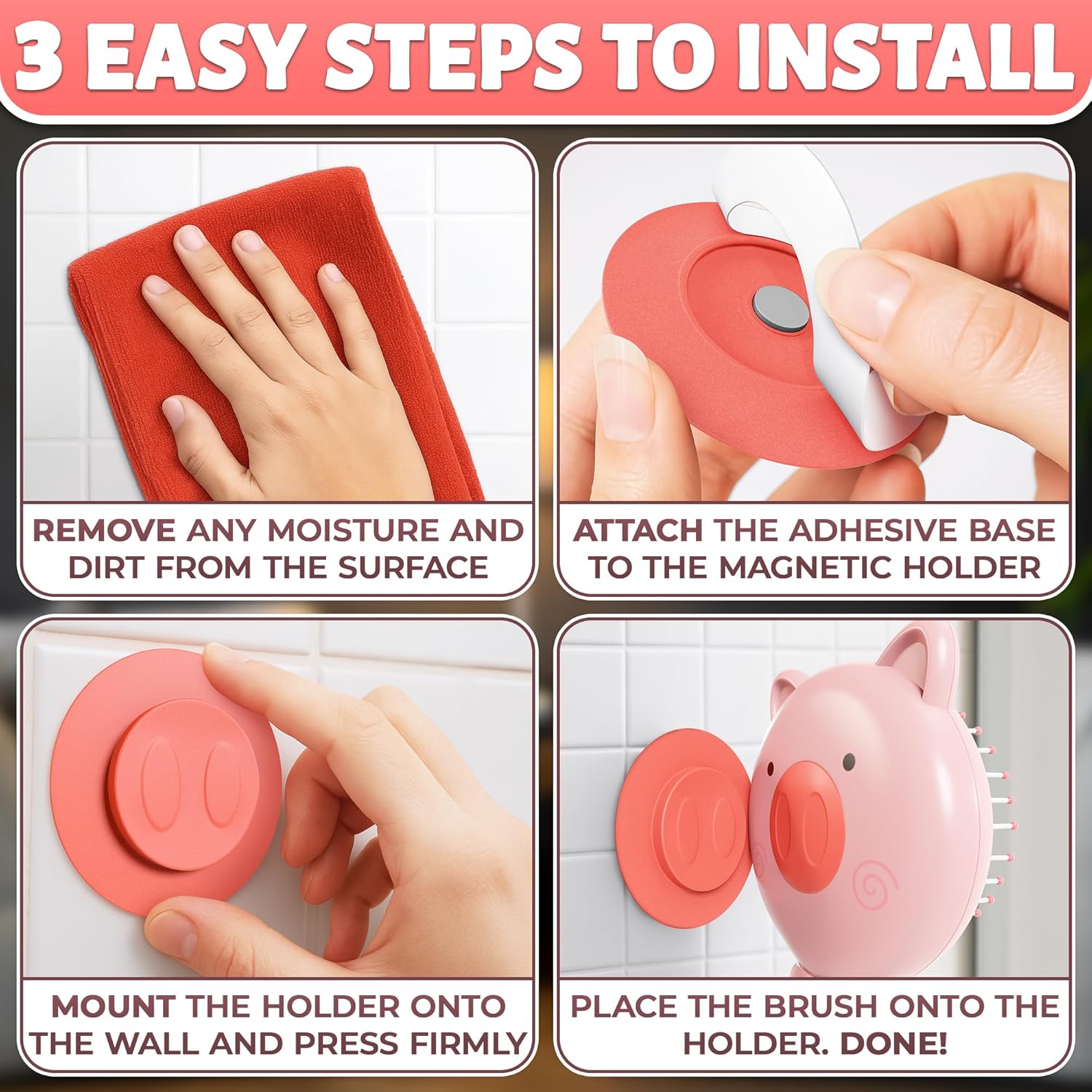 3 EASY STEPS TO INSTALL

REMOVE ANY MOISTURE AND DIRT FROM THE SURFACE

ATTACH THE ADHESIVE BASE TO THE MAGNETIC HOLDER

MOUNT THE HOLDER ONTO THE WALL AND PRESS FIRMLY

PLACE THE BRUSH ONTO THE HOLDER. DONE!