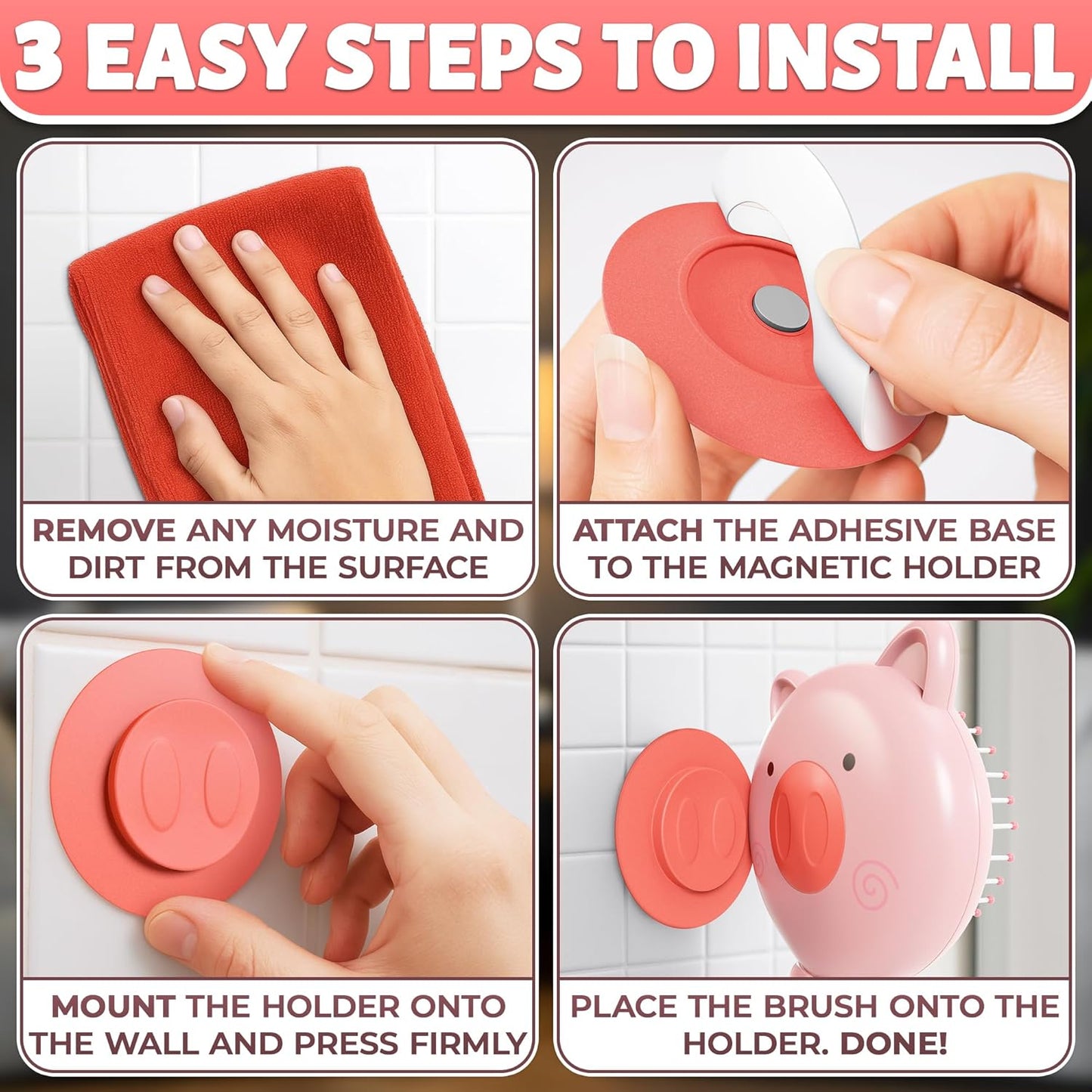 3 EASY STEPS TO INSTALL

REMOVE ANY MOISTURE AND DIRT FROM THE SURFACE

ATTACH THE ADHESIVE BASE TO THE MAGNETIC HOLDER

MOUNT THE HOLDER ONTO THE WALL AND PRESS FIRMLY

PLACE THE BRUSH ONTO THE HOLDER. DONE!