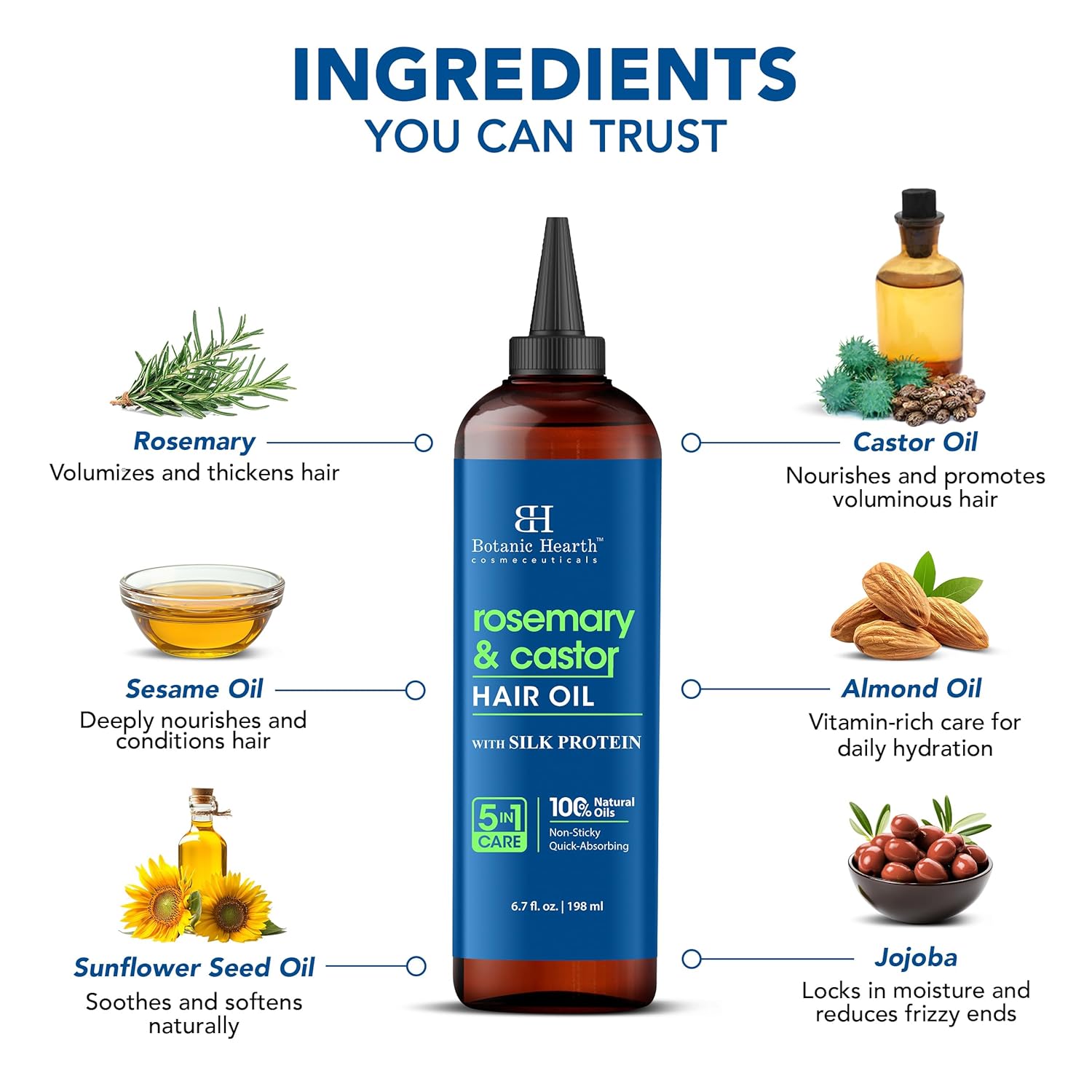 INGREDIENTS
YOU CAN TRUST

Rosemary
Volumizes and thickens hair

Sesame Oil
Deeply nourishes and conditions hair

Sunflower Seed Oil
Soothes and softens naturally

BH
Botanic Hearth™
cosmeceuticals

rosemary & castor
HAIR OIL
WITH SILK PROTEIN

5 IN 1 CARE
100% Natural Oils
Non-Sticky
Quick-Absorbing

6.7 fl. oz. | 198 ml

Castor Oil
Nourishes and promotes voluminous hair

Almond Oil
Vitamin-rich care for daily hydration

Jojoba
Locks in moisture and reduces frizzy ends