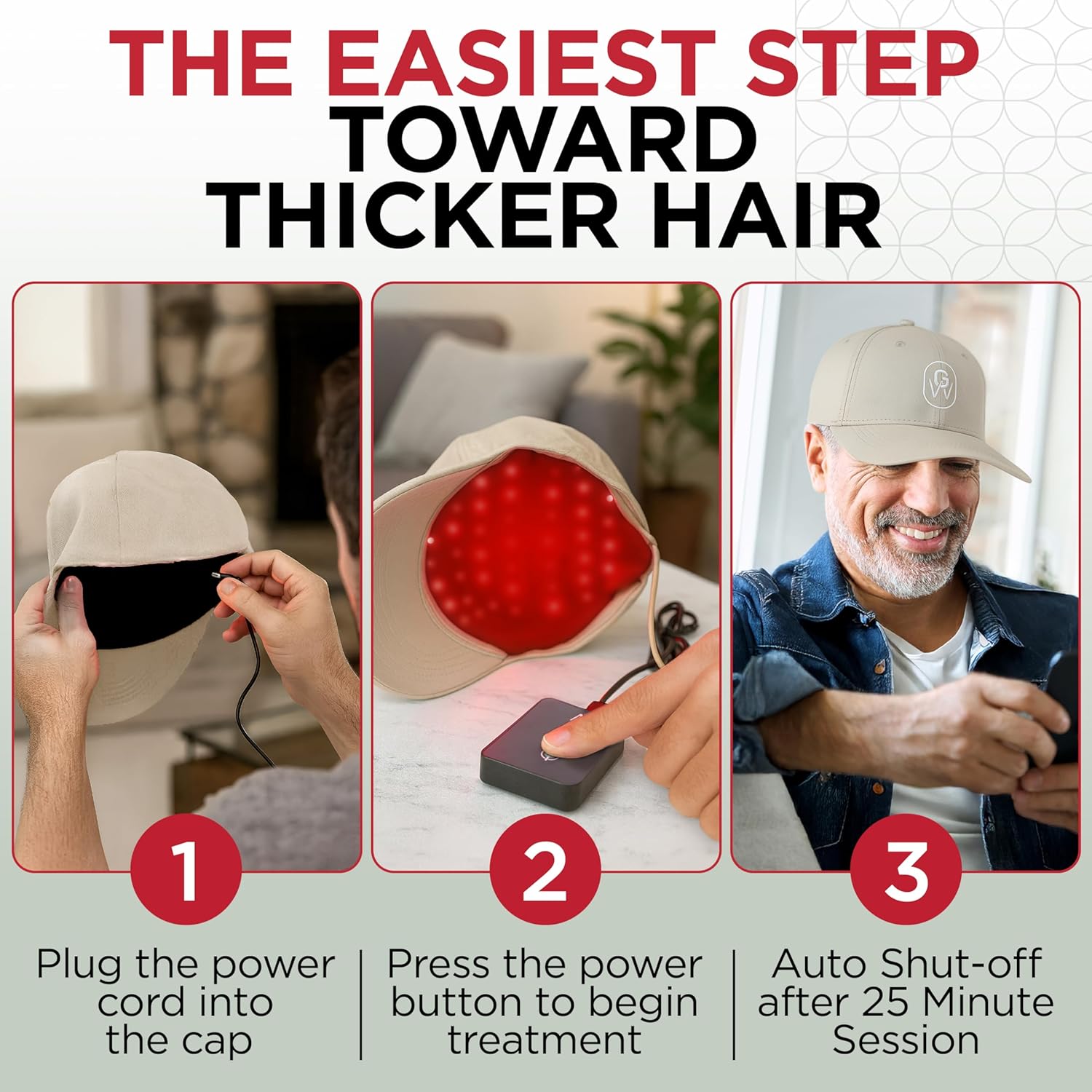 THE EASIEST STEP
TOWARD
THICKER HAIR

GW

1

Plug the power cord into the cap

2

Press the power button to begin treatment

3

Auto Shut-off after 25 Minute Session