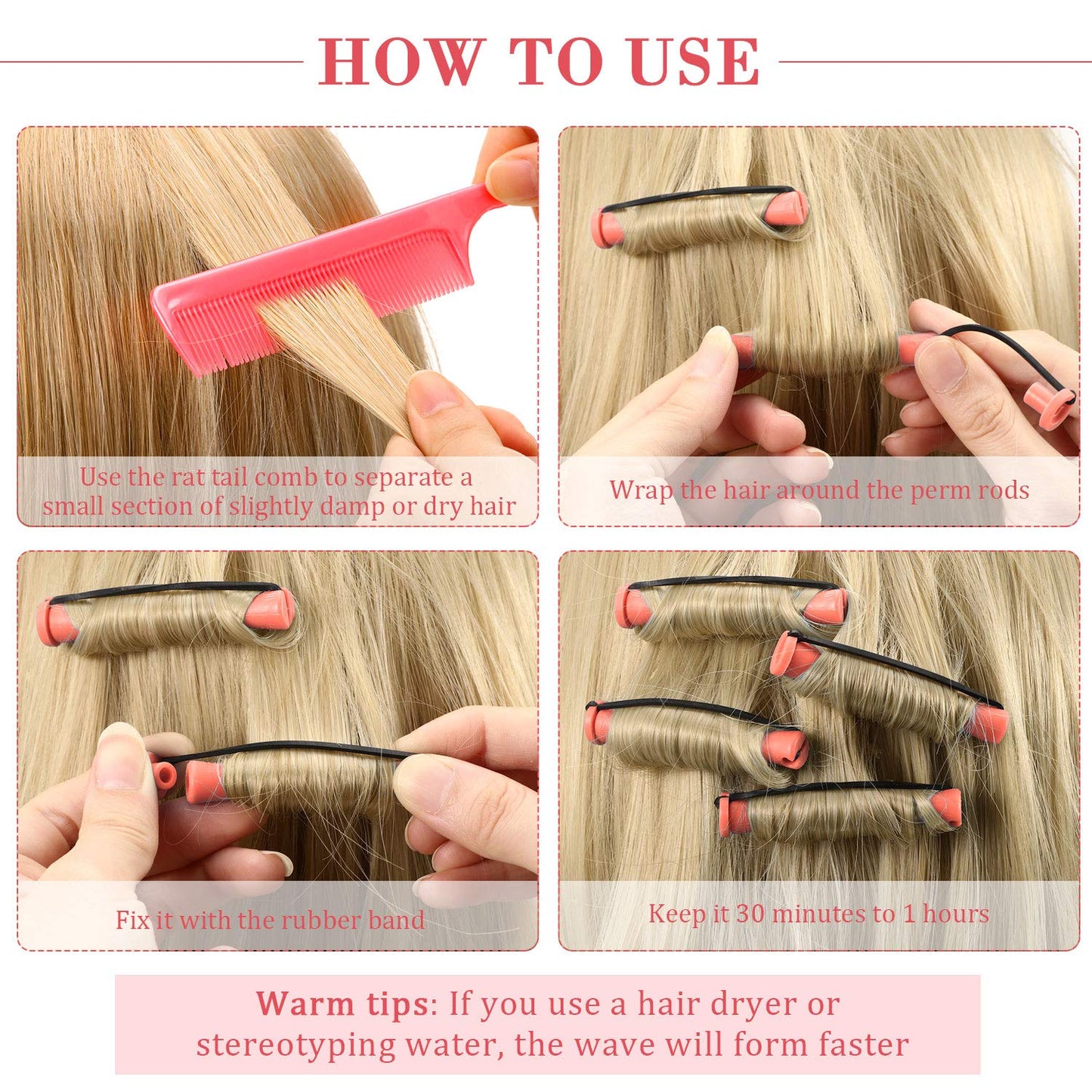 HOW TO USE

Use the rat tail comb to separate a small section of slightly damp or dry hair

Wrap the hair around the perm rods

Fix it with the rubber band

Keep it 30 minutes to 1 hours

Warm tips: If you use a hair dryer or stereotyping water, the wave will form faster