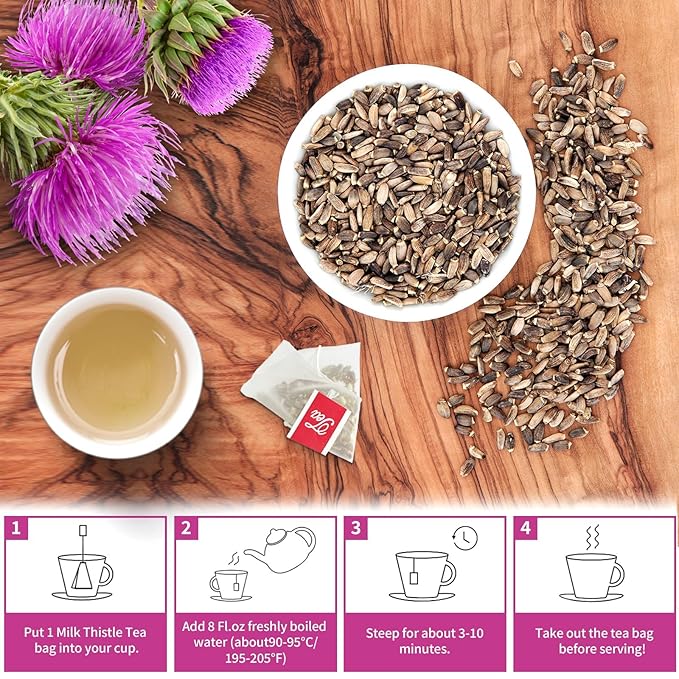 Tea

1

Put 1 Milk Thistle Tea bag into your cup.

2

Add 8 Fl.oz freshly boiled water (about90-95°C/ 195-205°F)

3

Steep for about 3-10 minutes.

4

Take out the tea bag before serving!