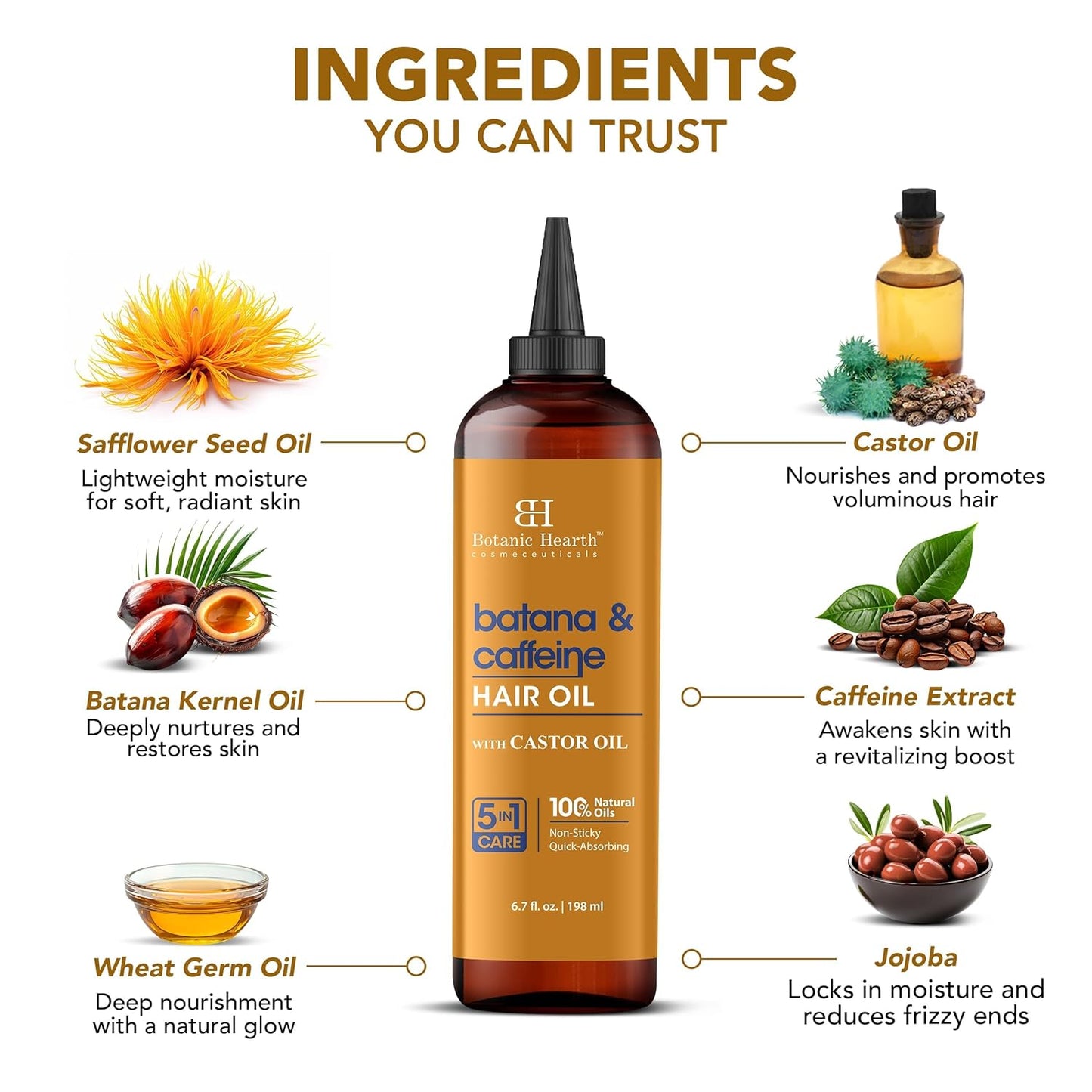 INGREDIENTS
YOU CAN TRUST

Safflower Seed Oil
Lightweight moisture for soft, radiant skin

Batana Kernel Oil
Deeply nurtures and restores skin

Wheat Germ Oil
Deep nourishment with a natural glow

BH
Botanic Hearth™
cosmeceuticals

batana & caffeine
HAIR OIL
WITH CASTOR OIL

5 IN 1 CARE
100% Natural Oils
Non-Sticky
Quick-Absorbing

6.7 fl. oz. | 198 ml

Castor Oil
Nourishes and promotes voluminous hair

Caffeine Extract
Awakens skin with a revitalizing boost

Jojoba
Locks in moisture and reduces frizzy ends