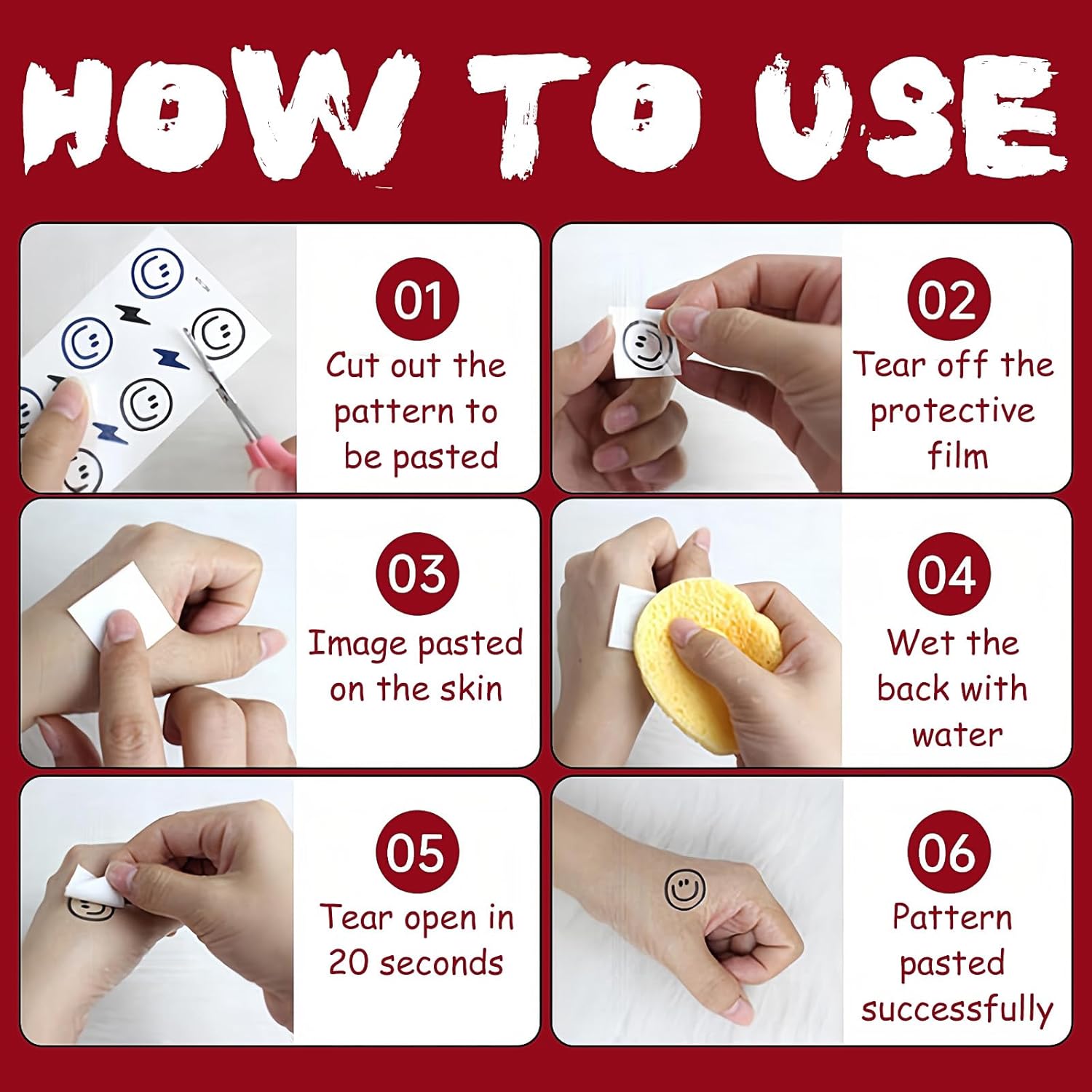 HOW TO USE

01
Cut out the pattern to be pasted

02
Tear off the protective film

03
Image pasted on the skin

04
Wet the back with water

05
Tear open in 20 seconds

06
Pattern pasted successfully