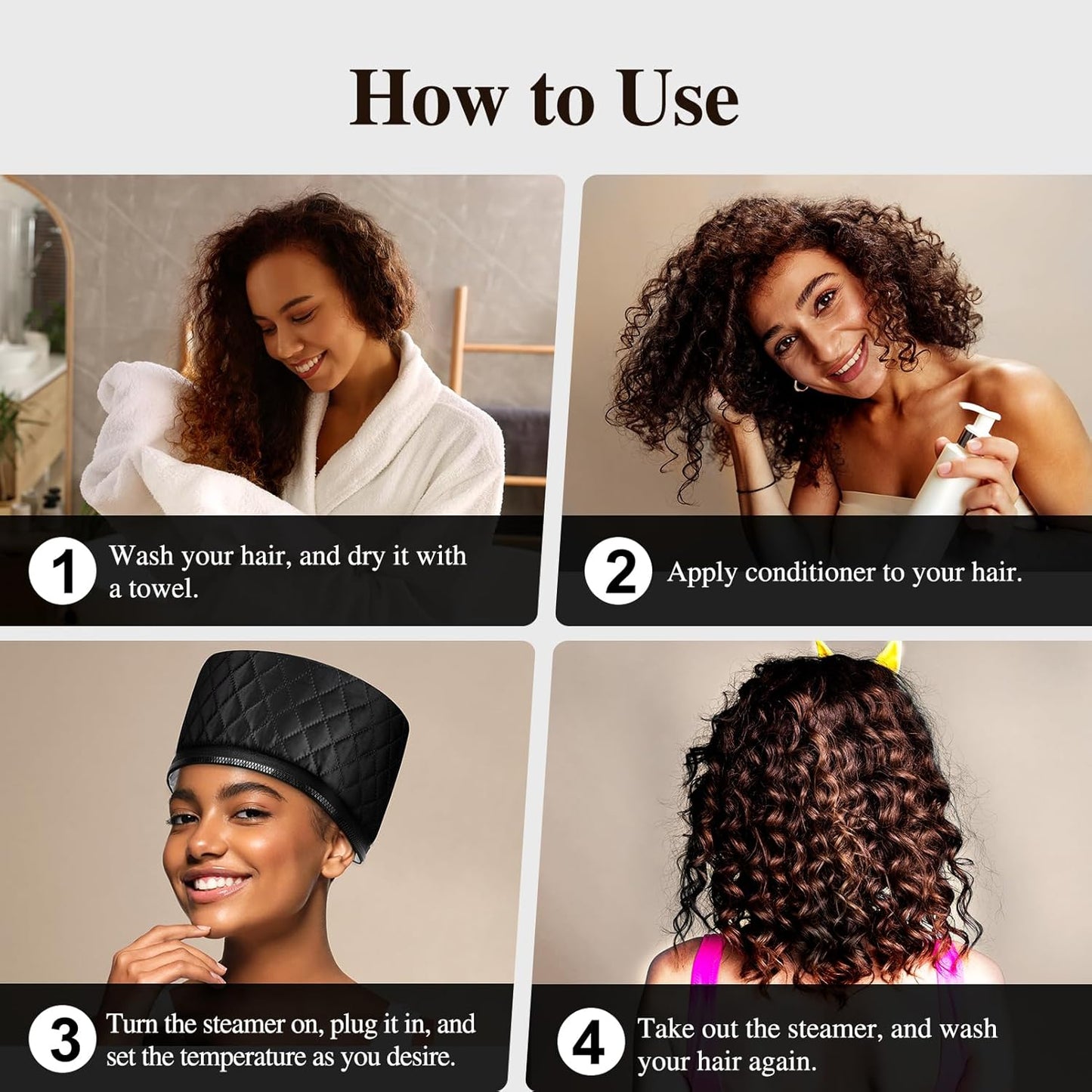 How to Use

1 Wash your hair, and dry it with a towel.

2 Apply conditioner to your hair.

3 Turn the steamer on, plug it in, and set the temperature as you desire.

4 Take out the steamer, and wash your hair again.