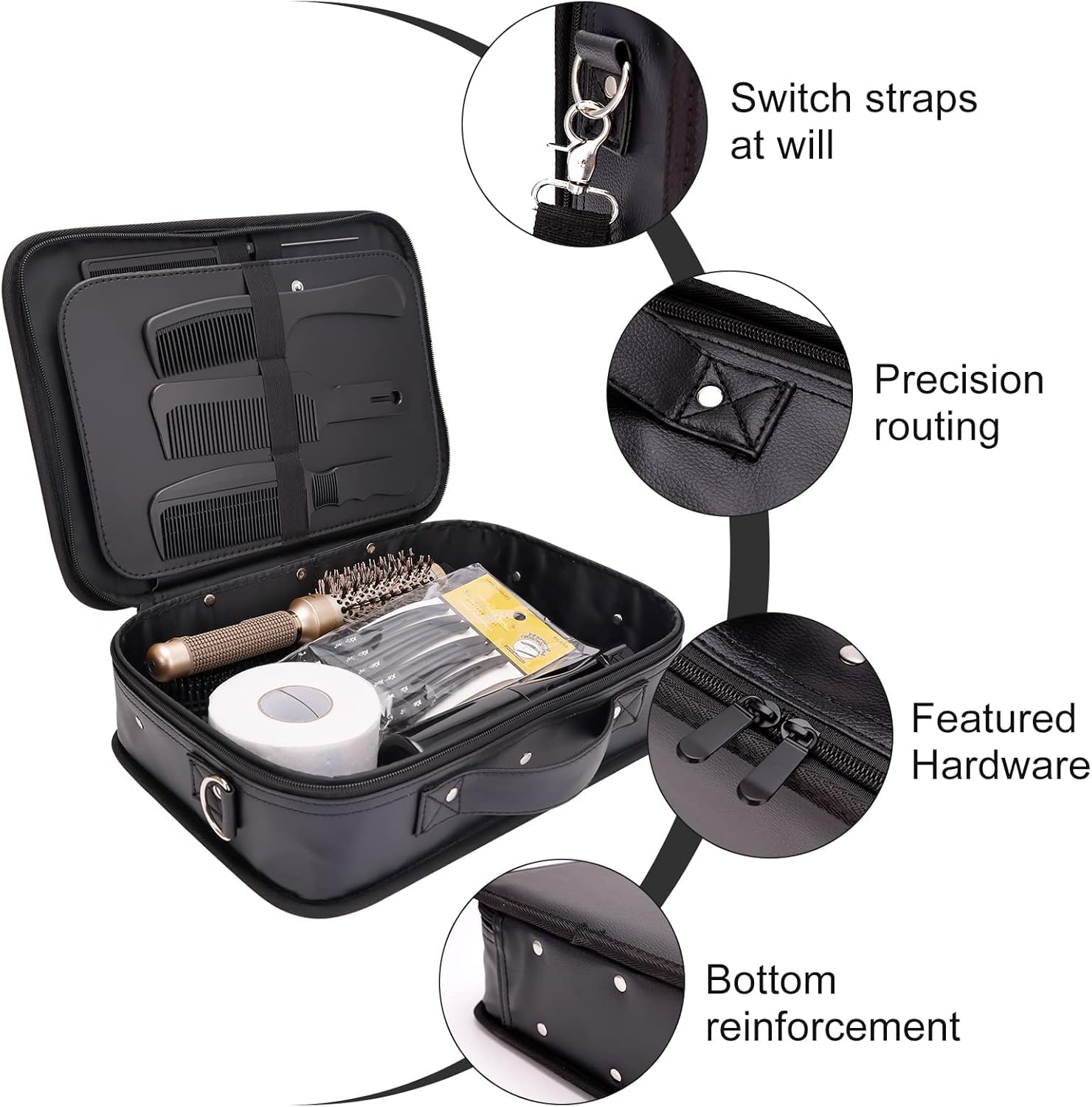 Switch straps at will

Precision routing

Featured Hardware

Bottom reinforcement