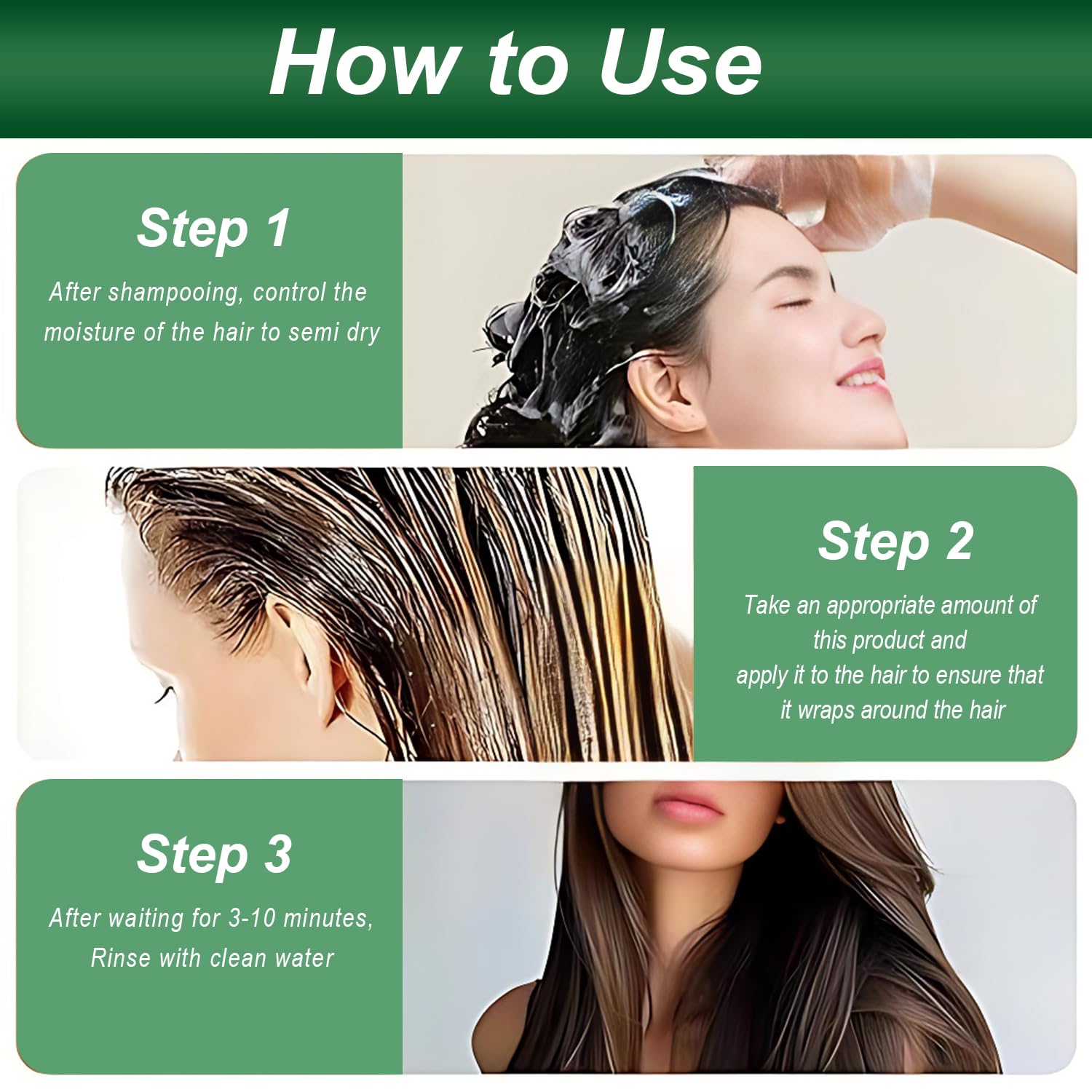 How to Use

Step 1

After shampooing, control the moisture of the hair to semi dry

Step 2

Take an appropriate amount of this product and apply it to the hair to ensure that it wraps around the hair

Step 3

After waiting for 3-10 minutes, Rinse with clean water