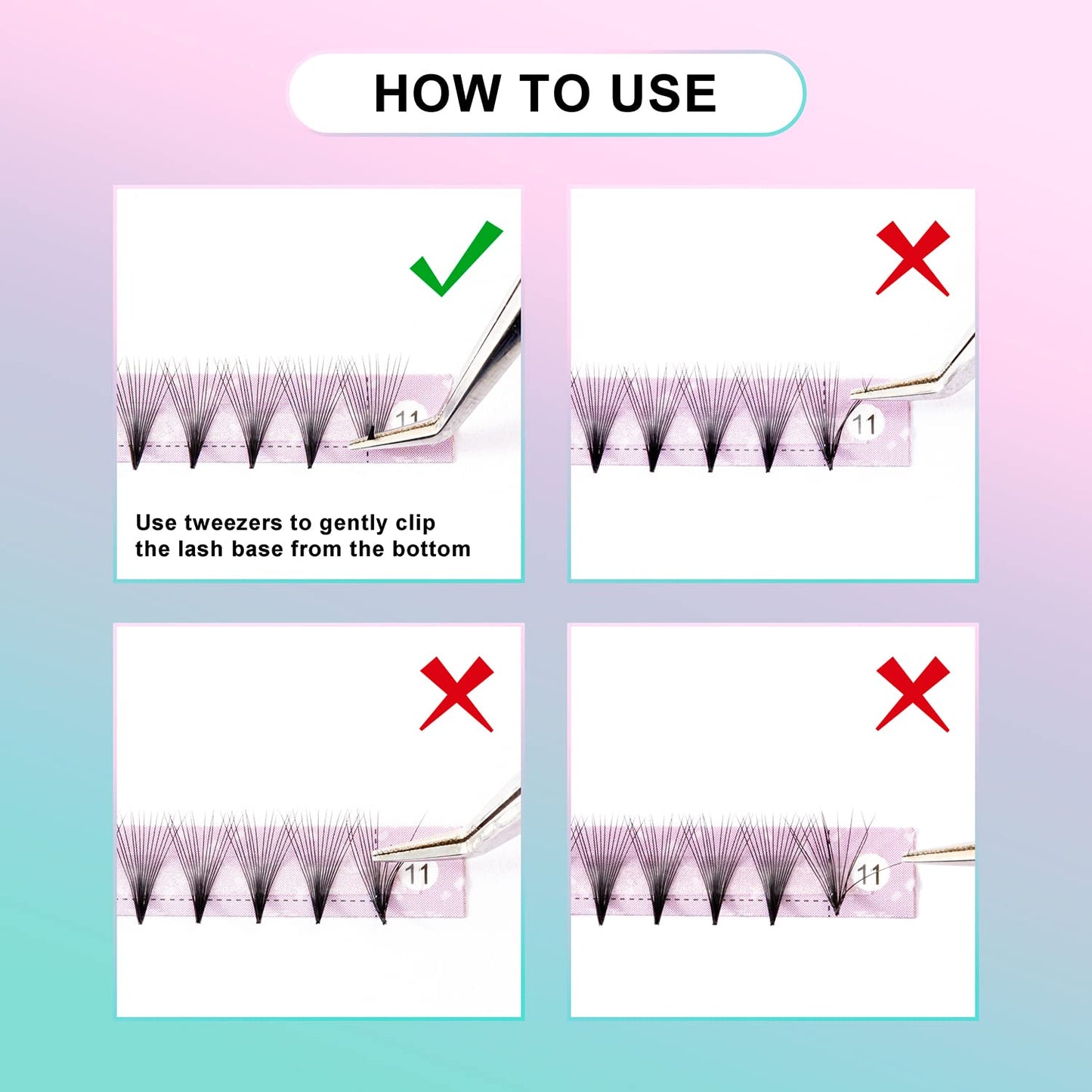 HOW TO USE

11

Use tweezers to gently clip the lash base from the bottom

11

11

11