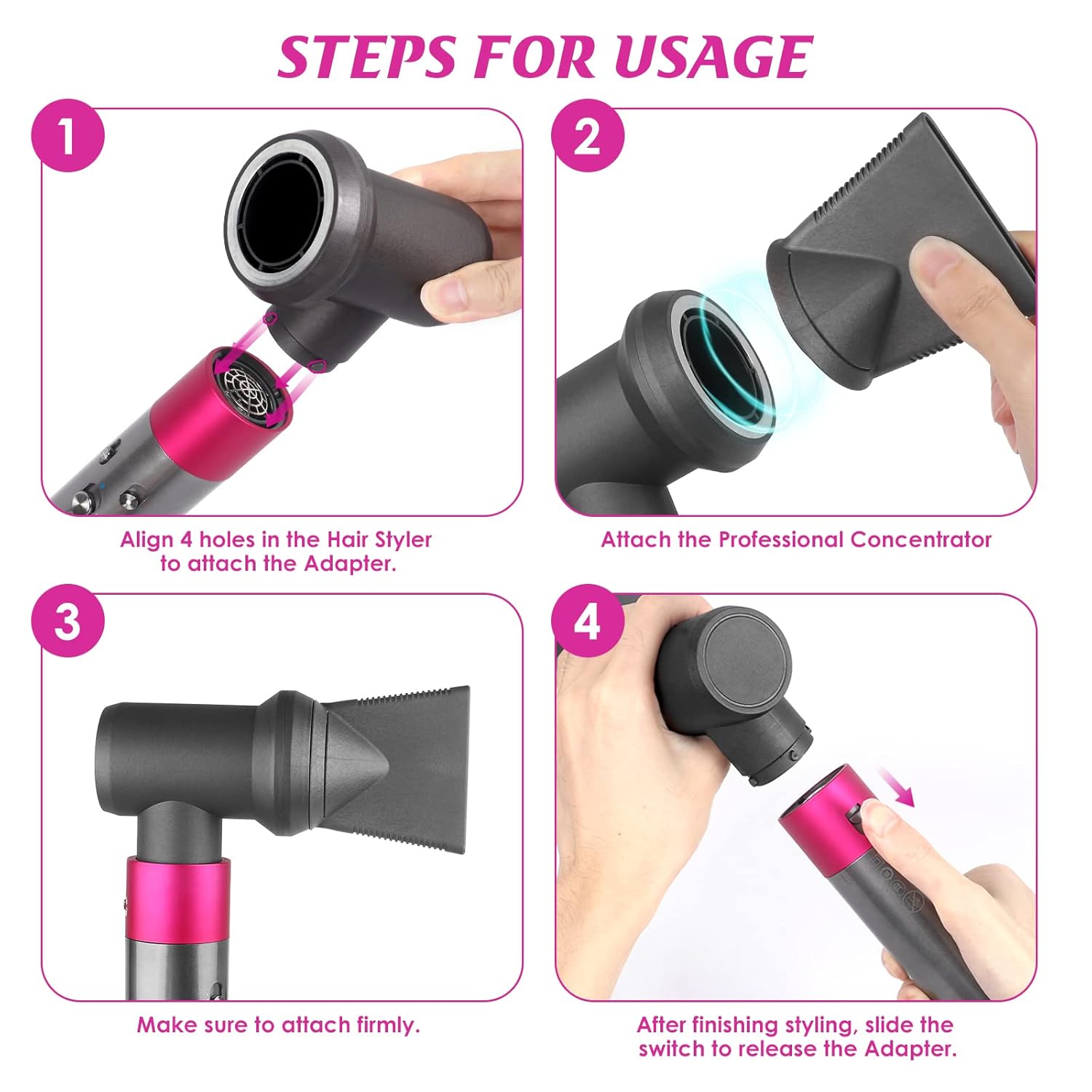 STEPS FOR USAGE

1

Align 4 holes in the Hair Styler to attach the Adapter.

2

Attach the Professional Concentrator

3

Make sure to attach firmly.

4

After finishing styling, slide the switch to release the Adapter.