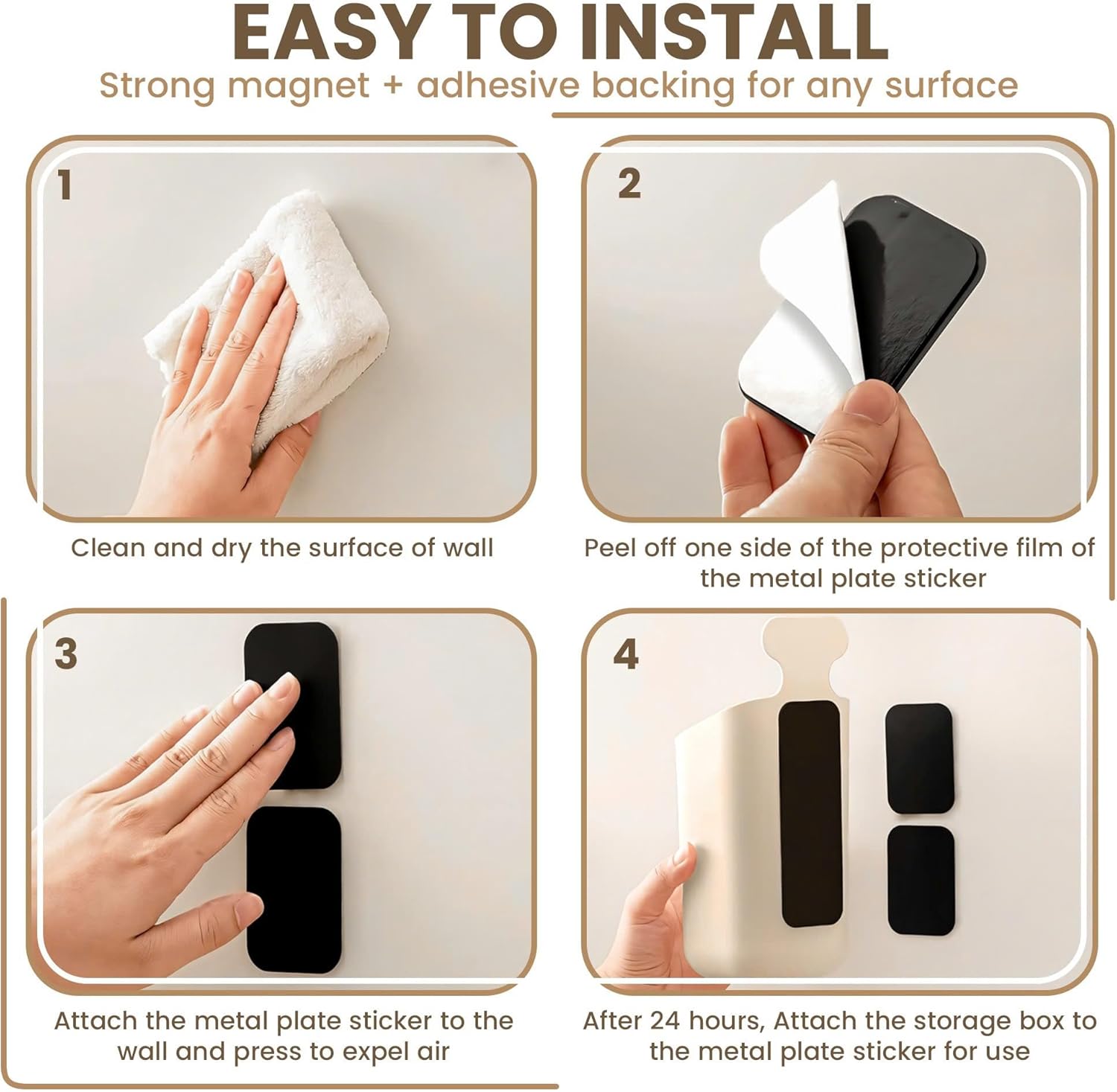 EASY TO INSTALL

Strong magnet + adhesive backing for any surface

1

Clean and dry the surface of wall

2

Peel off one side of the protective film of the metal plate sticker

3

Attach the metal plate sticker to the wall and press to expel air

4

After 24 hours, Attach the storage box to the metal plate sticker for use