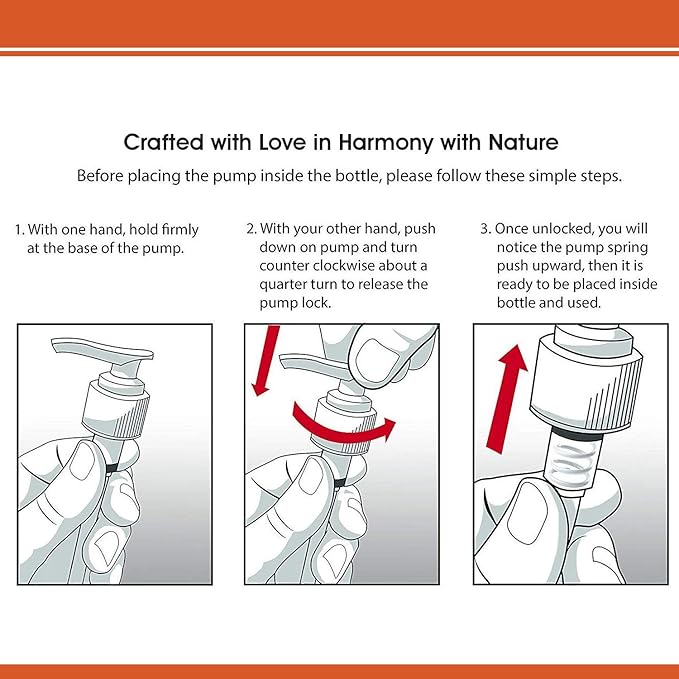 Crafted with Love in Harmony with Nature

Before placing the pump inside the bottle, please follow these simple steps.

1. With one hand, hold firmly at the base of the pump.

2. With your other hand, push down on pump and turn counter clockwise about a quarter turn to release the pump lock.

3. Once unlocked, you will notice the pump spring push upward, then it is ready to be placed inside bottle and used.