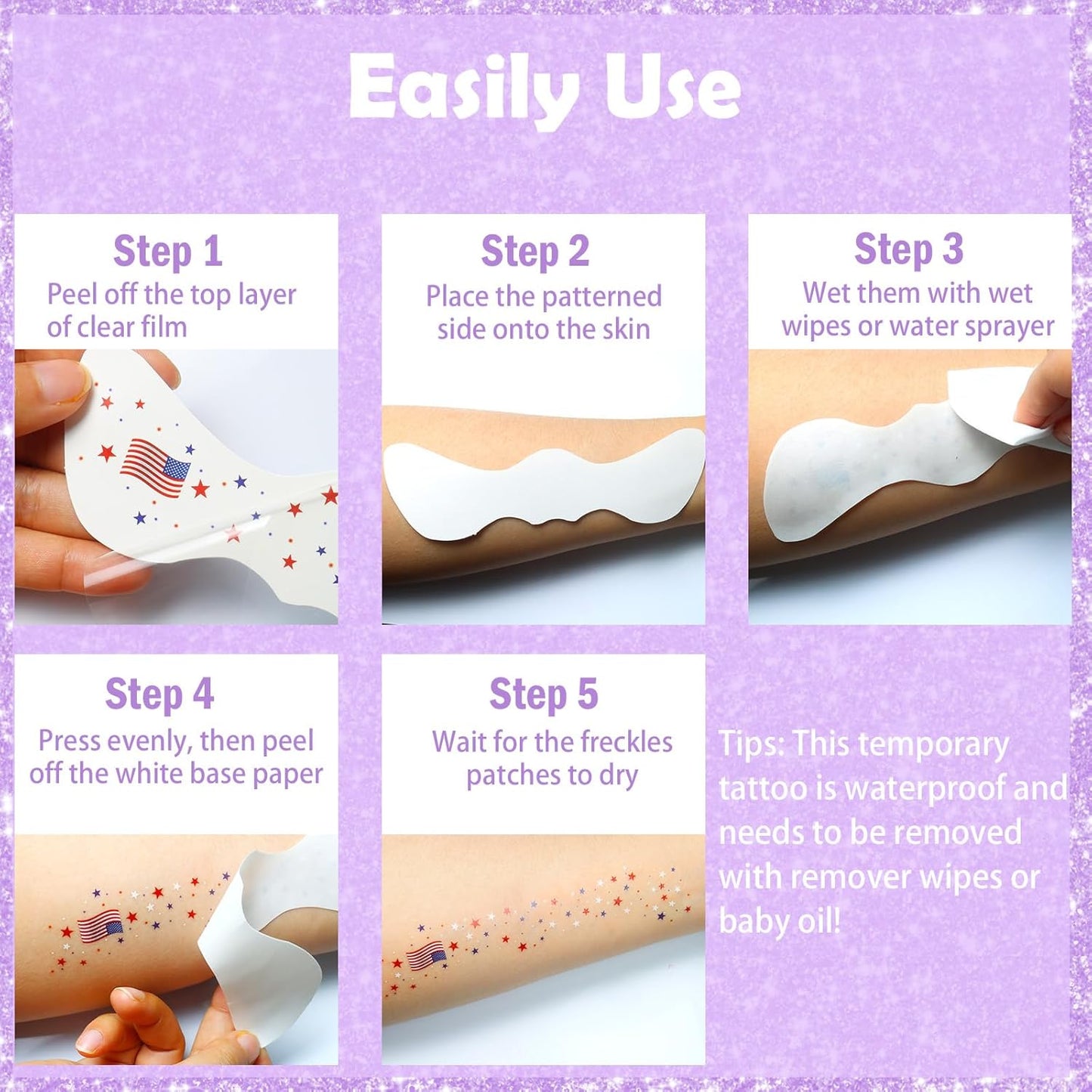 Easily Use

Step 1
Peel off the top layer of clear film

Step 2
Place the patterned side onto the skin

Step 3
Wet them with wet wipes or water sprayer

Step 4
Press evenly, then peel off the white base paper

Step 5
Wait for the freckles patches to dry

Tips: This temporary tattoo is waterproof and needs to be removed with remover wipes or baby oil!