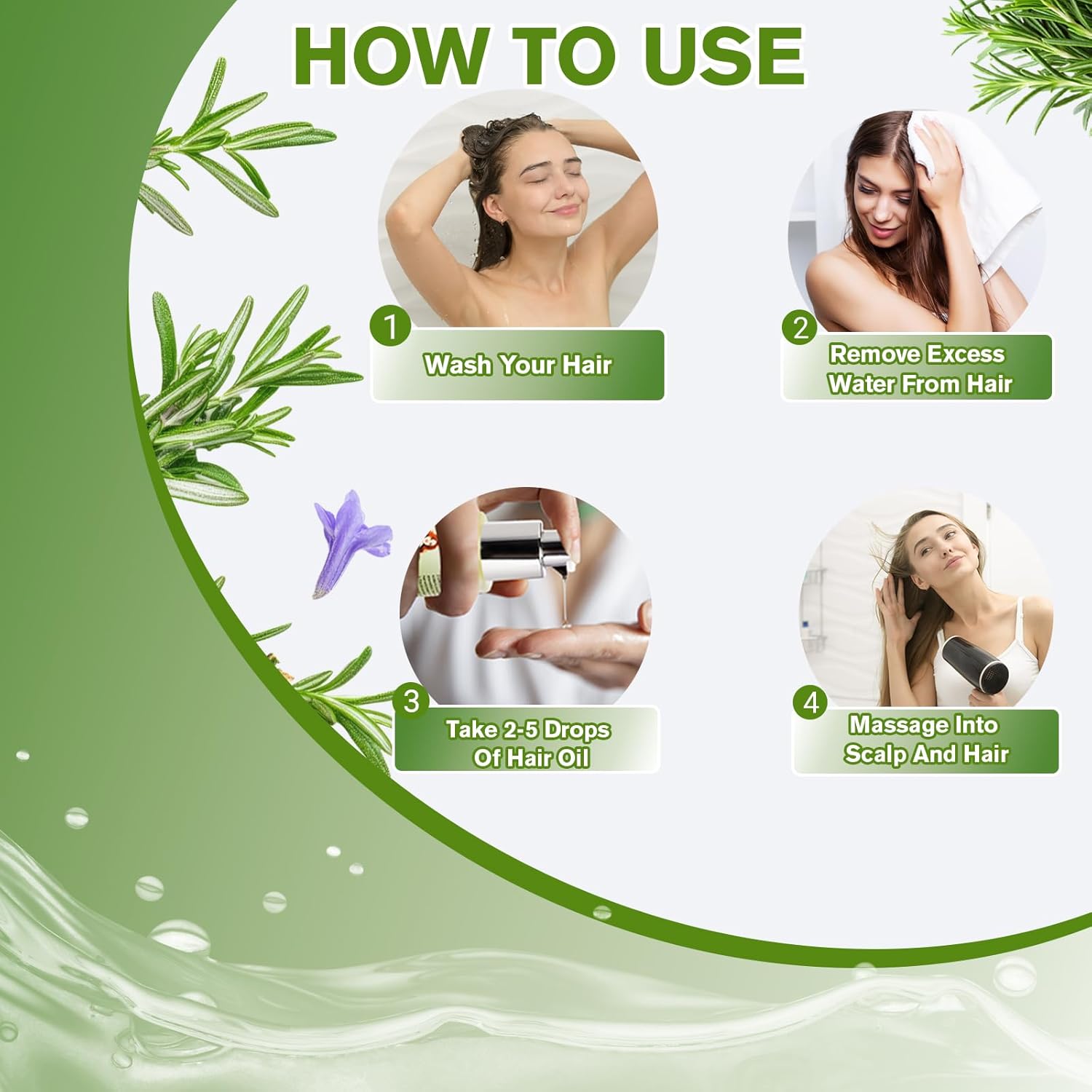 HOW TO USE

1
Wash Your Hair

2
Remove Excess Water From Hair

3
Take 2-5 Drops Of Hair Oil

4
Massage Into Scalp And Hair