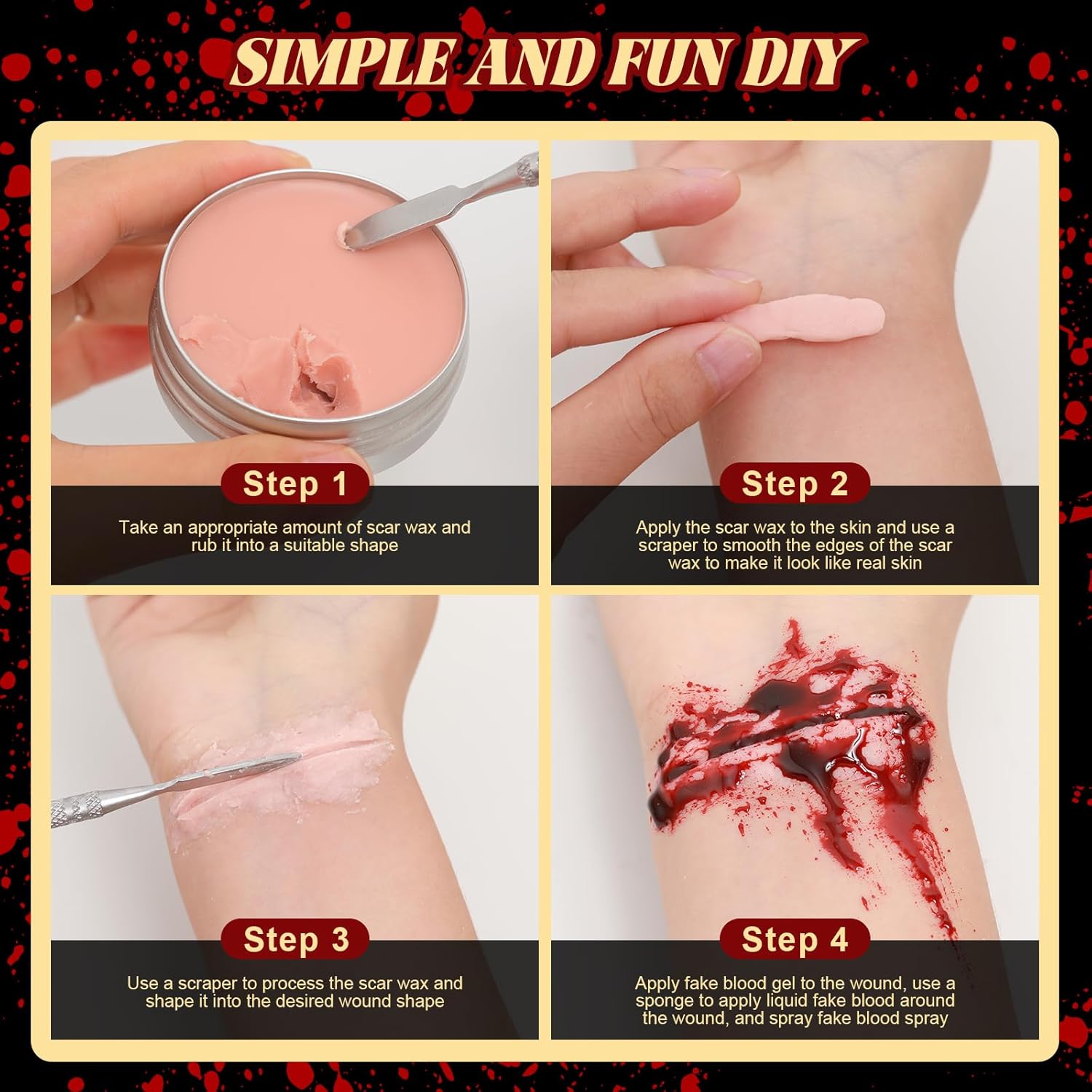 SIMPLE AND FUN DIY

Step 1

Take an appropriate amount of scar wax and rub it into a suitable shape

Step 2

Apply the scar wax to the skin and use a scraper to smooth the edges of the scar wax to make it look like real skin

Step 3

Use a scraper to process the scar wax and shape it into the desired wound shape

Step 4

Apply fake blood gel to the wound, use a sponge to apply liquid fake blood around the wound, and spray fake blood spray