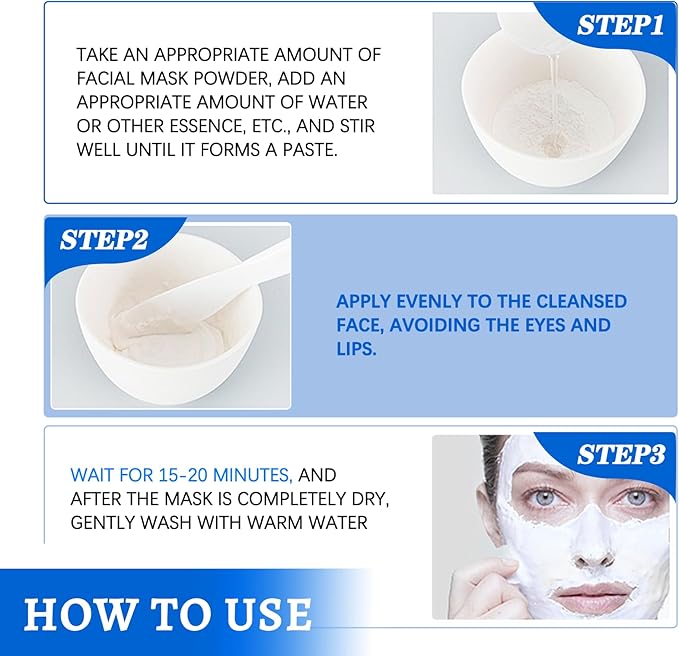 STEP1

TAKE AN APPROPRIATE AMOUNT OF FACIAL MASK POWDER, ADD AN APPROPRIATE AMOUNT OF WATER OR OTHER ESSENCE, ETC., AND STIR WELL UNTIL IT FORMS A PASTE.

STEP2

APPLY EVENLY TO THE CLEANSED FACE, AVOIDING THE EYES AND LIPS.

STEP3

WAIT FOR 15-20 MINUTES, AND AFTER THE MASK IS COMPLETELY DRY, GENTLY WASH WITH WARM WATER

HOW TO USE