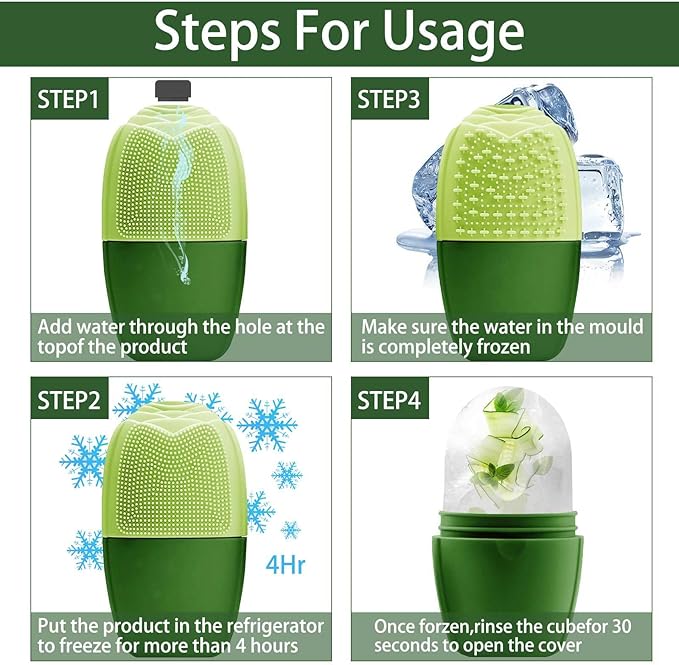 Steps For Usage

STEP1

Add water through the hole at the topof the product

STEP3

Make sure the water in the mould is completely frozen

STEP2

4Hr

Put the product in the refrigerator to freeze for more than 4 hours

STEP4

Once forzen,rinse the cubefor 30 seconds to open the cover