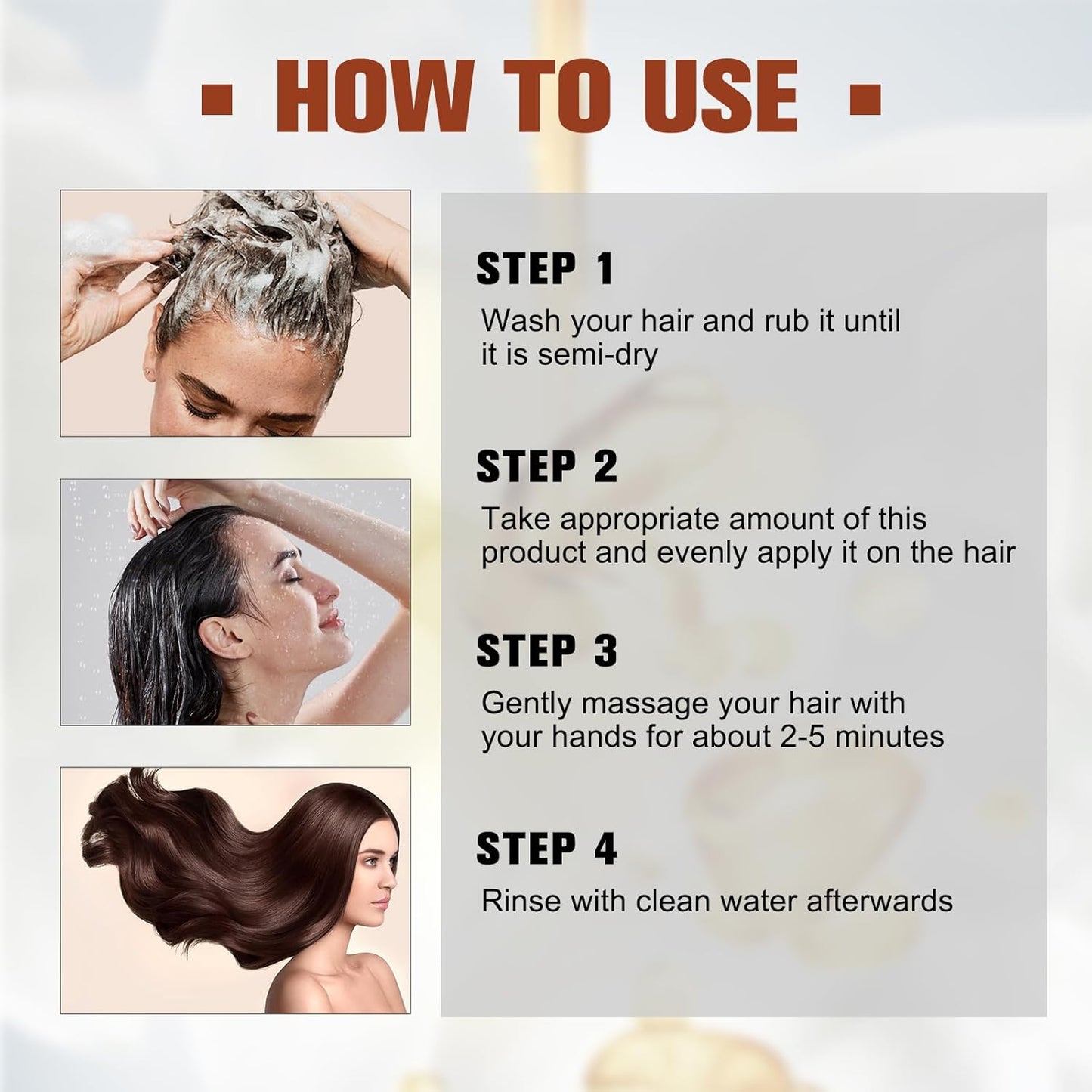 HOW TO USE

STEP 1
Wash your hair and rub it until it is semi-dry

STEP 2
Take appropriate amount of this product and evenly apply it on the hair

STEP 3
Gently massage your hair with your hands for about 2-5 minutes

STEP 4
Rinse with clean water afterwards